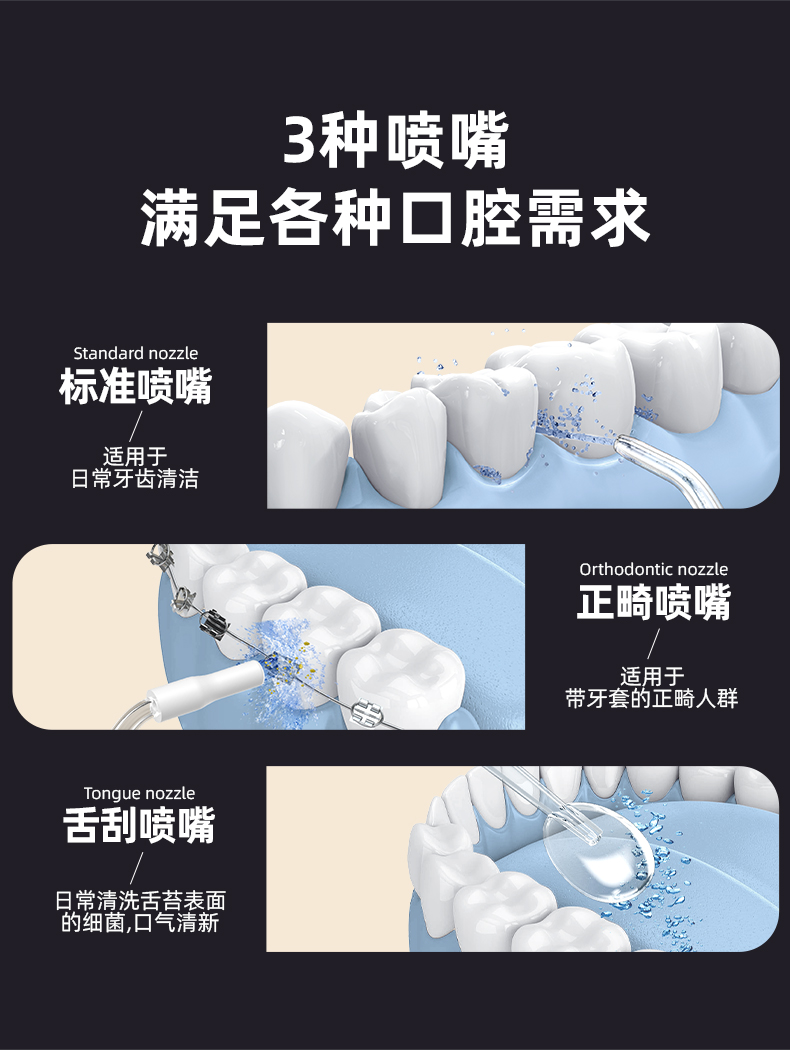 3种喷嘴
满足各种口腔需求

Standard nozzle
标准喷嘴
适用于
日常牙齿清洁

Orthodontic nozzle
正畸喷嘴
适用于
带牙套的正畸人群

Tongue nozzle
舌刮喷嘴
日常清洗舌苔表面
的细菌,口气清新