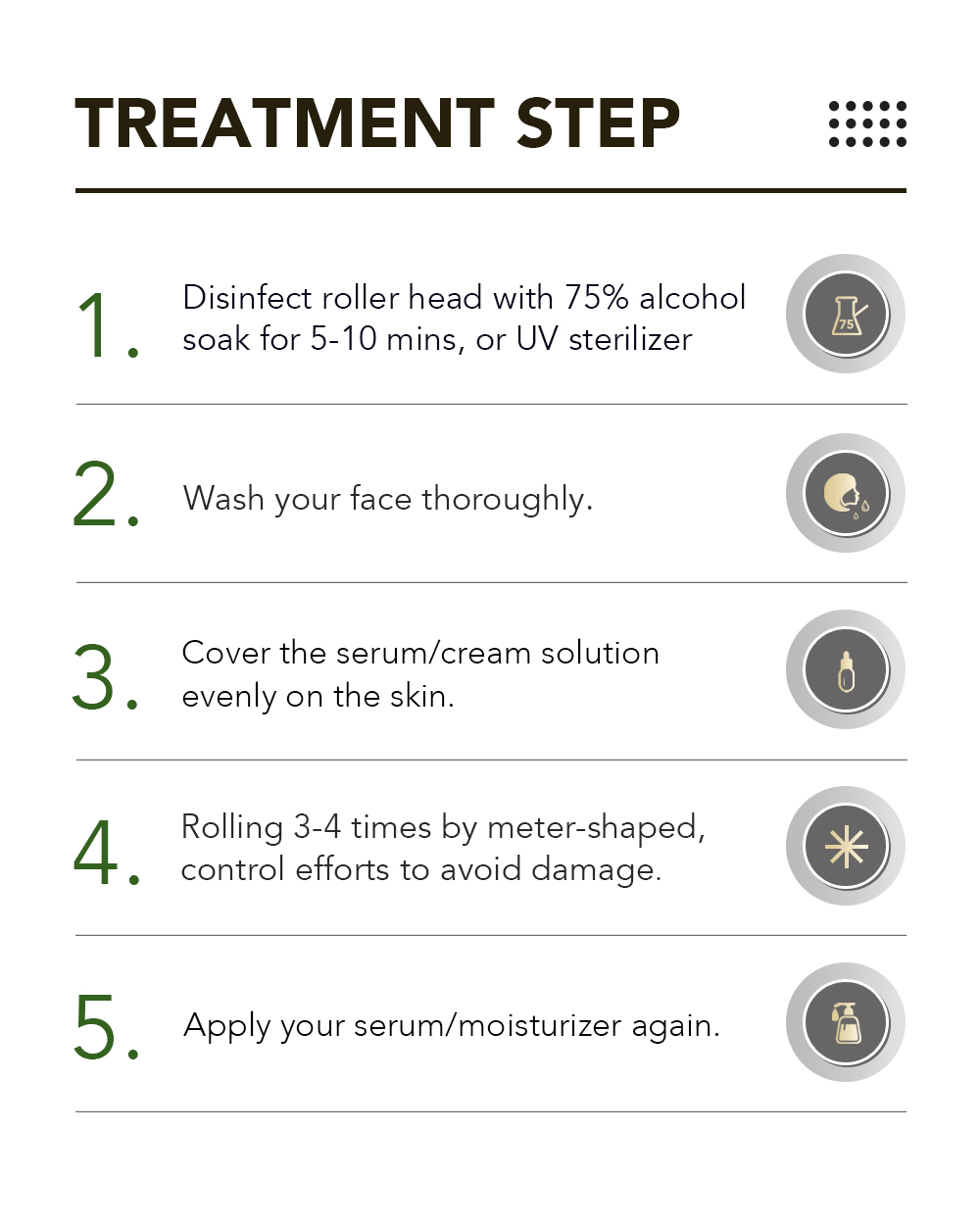 TREATMENT STEP

1. Disinfect roller head with 75% alcohol soak for 5-10 mins, or UV sterilizer

75

2. Wash your face thoroughly.

3. Cover the serum/cream solution evenly on the skin.

4. Rolling 3-4 times by meter-shaped, control efforts to avoid damage.

5. Apply your serum/moisturizer again.