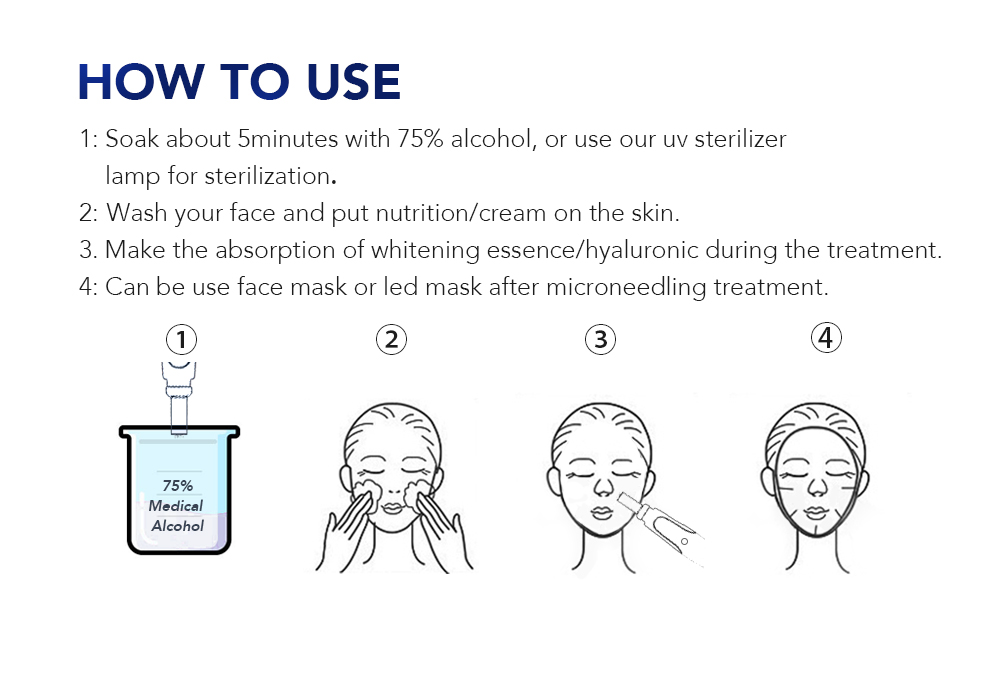 HOW TO USE

1: Soak about 5minutes with 75% alcohol, or use our uv sterilizer lamp for sterilization.
2: Wash your face and put nutrition/cream on the skin.
3. Make the absorption of whitening essence/hyaluronic during the treatment.
4: Can be use face mask or led mask after microneedling treatment.

①

75%
Medical
Alcohol

②

③

④