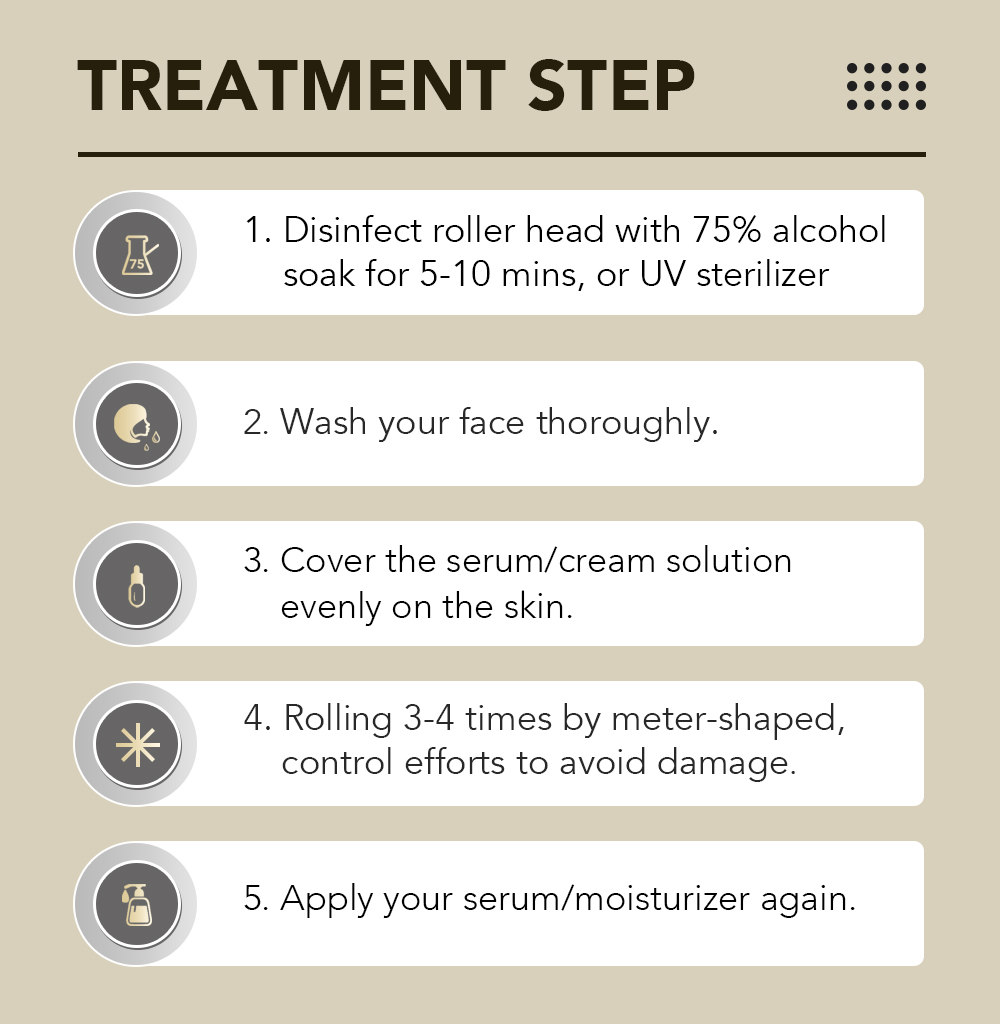 TREATMENT STEP

75

1. Disinfect roller head with 75% alcohol soak for 5-10 mins, or UV sterilizer

2. Wash your face thoroughly.

3. Cover the serum/cream solution evenly on the skin.

4. Rolling 3-4 times by meter-shaped, control efforts to avoid damage.

5. Apply your serum/moisturizer again.