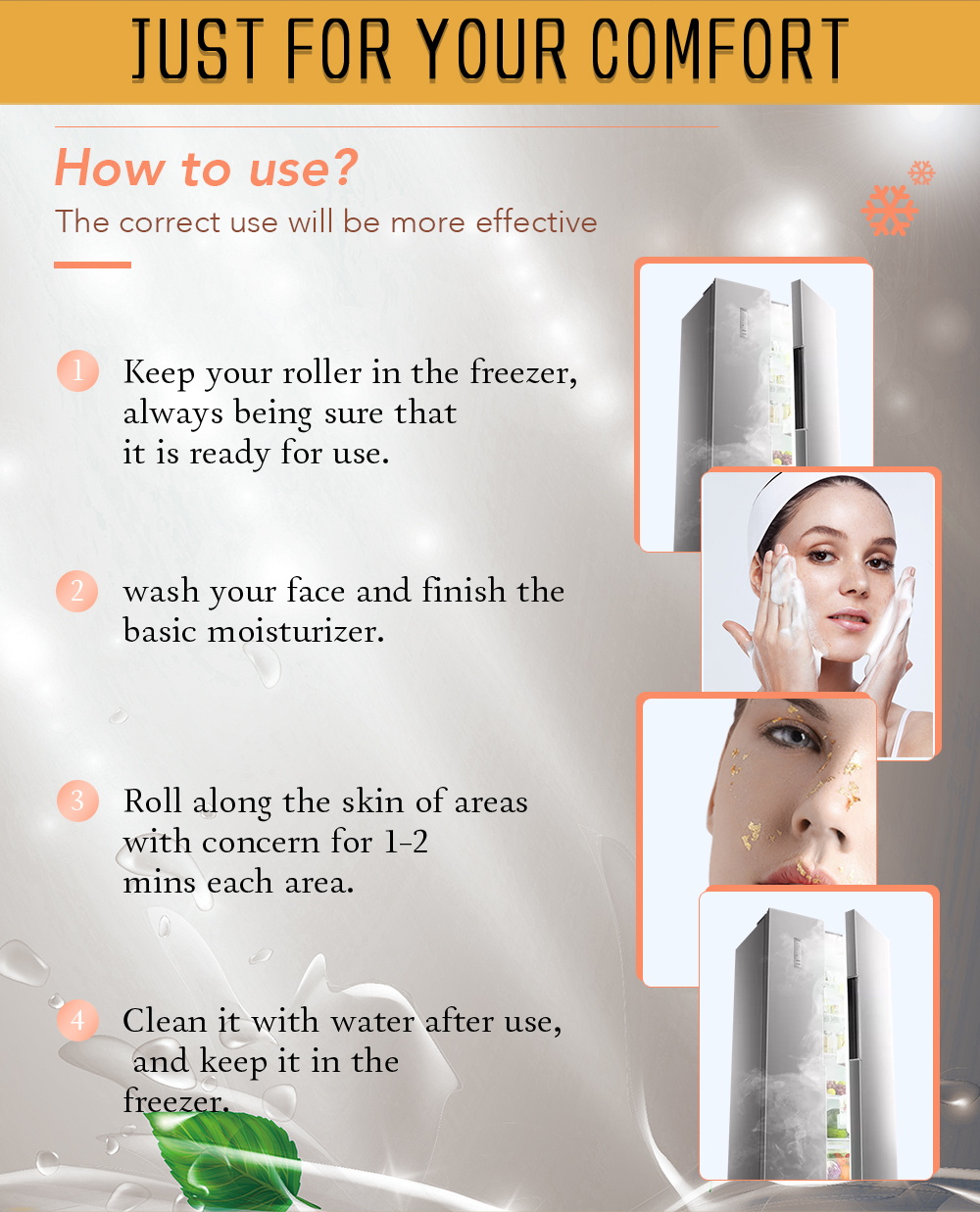 JUST FOR YOUR COMFORT

How to use?

The correct use will be more effective

1 Keep your roller in the freezer, always being sure that it is ready for use.

2 wash your face and finish the basic moisturizer.

3 Roll along the skin of areas with concern for 1-2 mins each area.

4 Clean it with water after use, and keep it in the freezer.