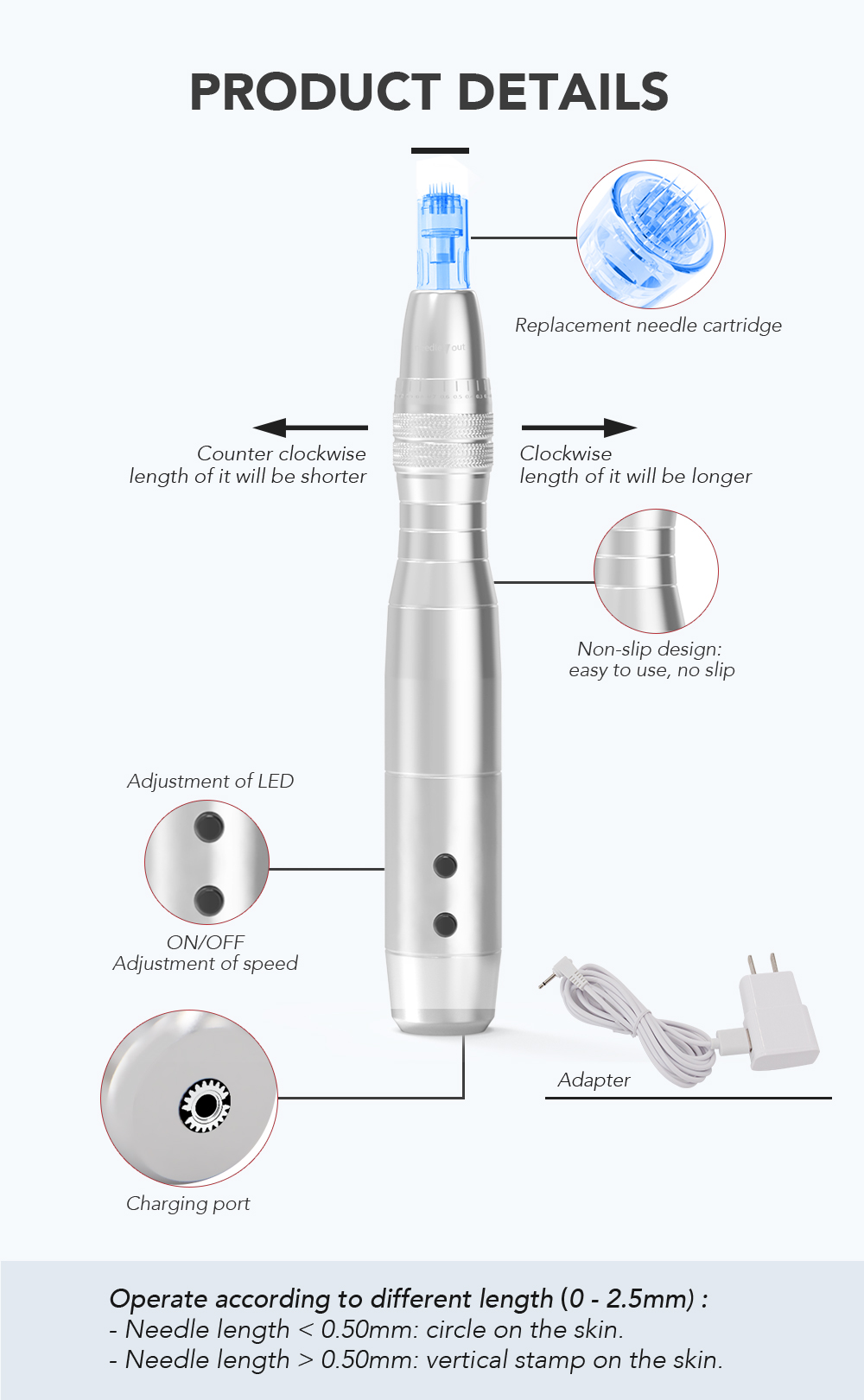 PRODUCT DETAILS

Replacement needle cartridge

Counter clockwise
length of it will be shorter

Clockwise
length of it will be longer

Non-slip design:
easy to use, no slip

Adjustment of LED

ON/OFF
Adjustment of speed

Adapter

Charging port

Operate according to different length (0 - 2.5mm) :
- Needle length < 0.50mm: circle on the skin.
- Needle length > 0.50mm: vertical stamp on the skin.