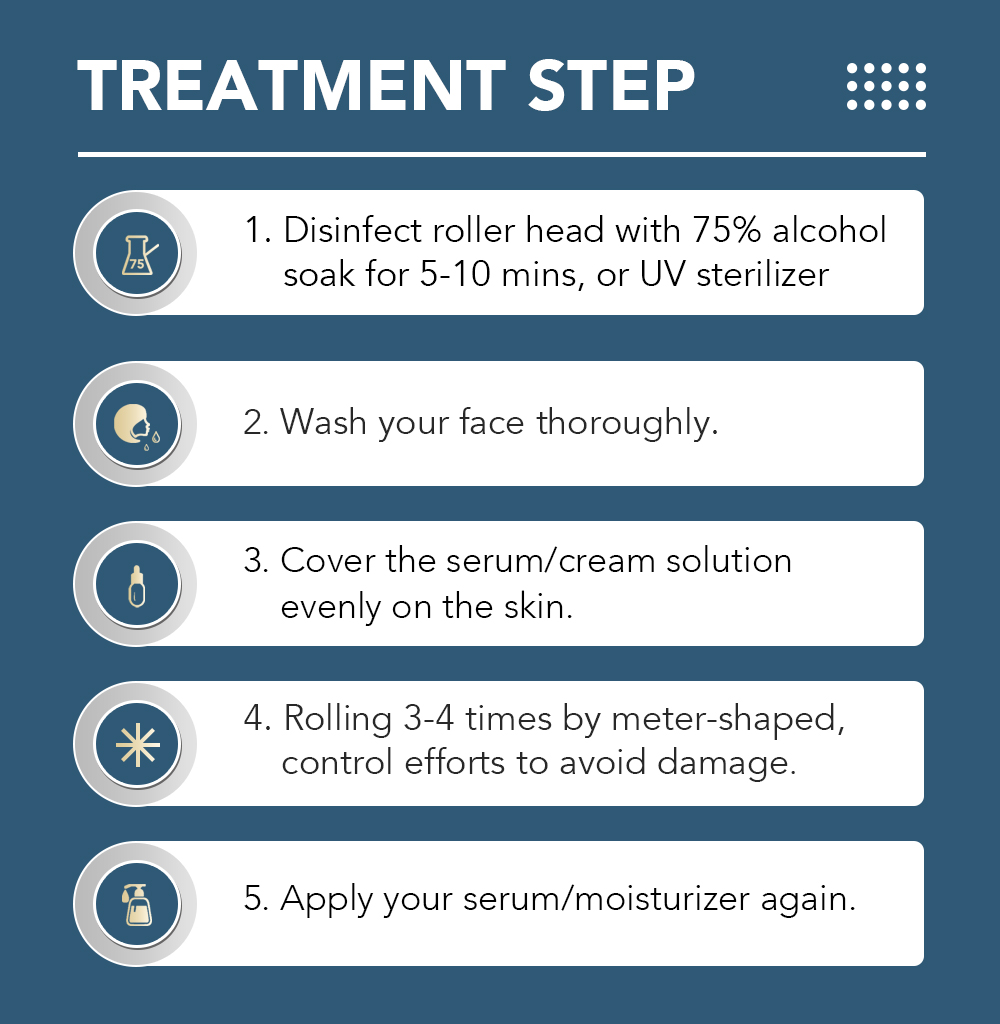 TREATMENT STEP

75

1. Disinfect roller head with 75% alcohol soak for 5-10 mins, or UV sterilizer

2. Wash your face thoroughly.

3. Cover the serum/cream solution evenly on the skin.

4. Rolling 3-4 times by meter-shaped, control efforts to avoid damage.

5. Apply your serum/moisturizer again.