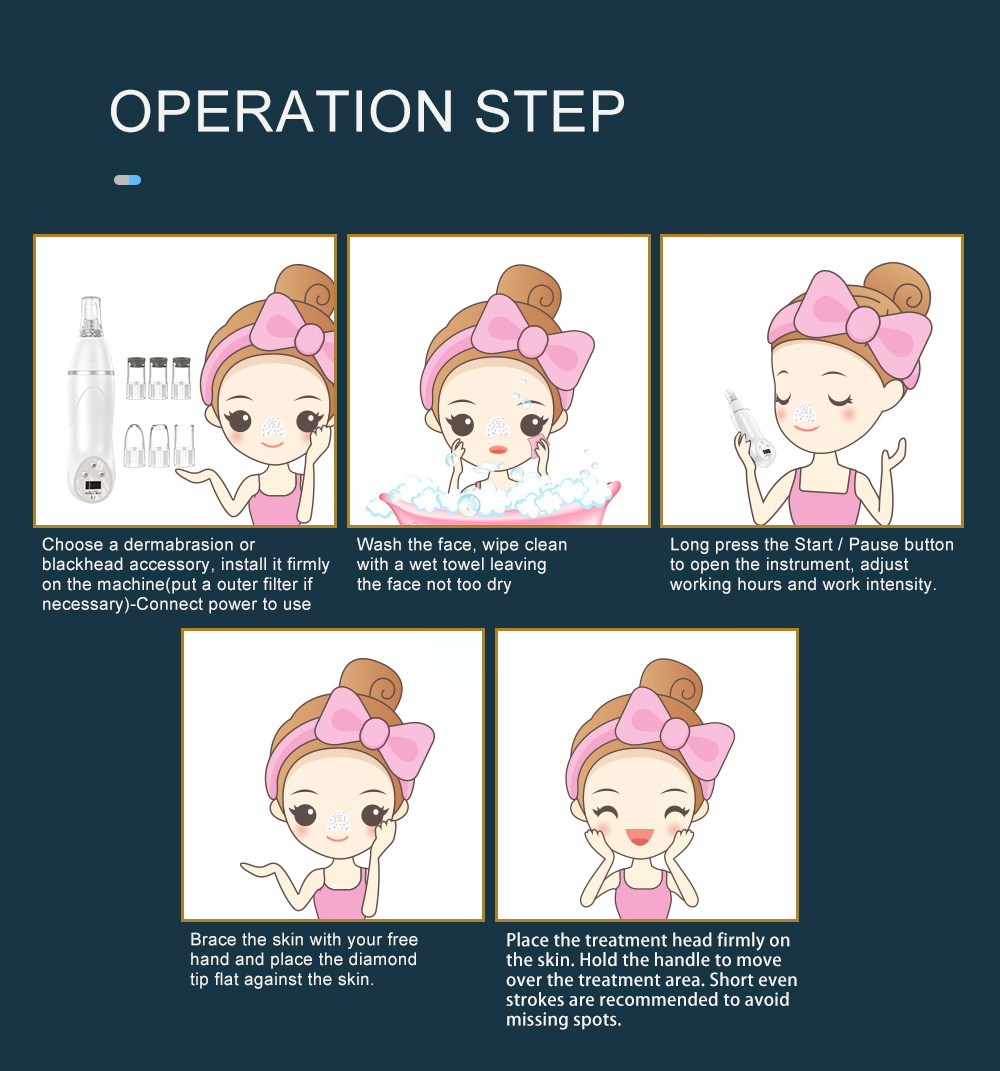 OPERATION STEP

Choose a dermabrasion or blackhead accessory, install it firmly on the machine(put a outer filter if necessary)-Connect power to use

Wash the face, wipe clean with a wet towel leaving the face not too dry

Long press the Start / Pause button to open the instrument, adjust working hours and work intensity.

Brace the skin with your free hand and place the diamond tip flat against the skin.

Place the treatment head firmly on the skin. Hold the handle to move over the treatment area. Short even strokes are recommended to avoid missing spots.