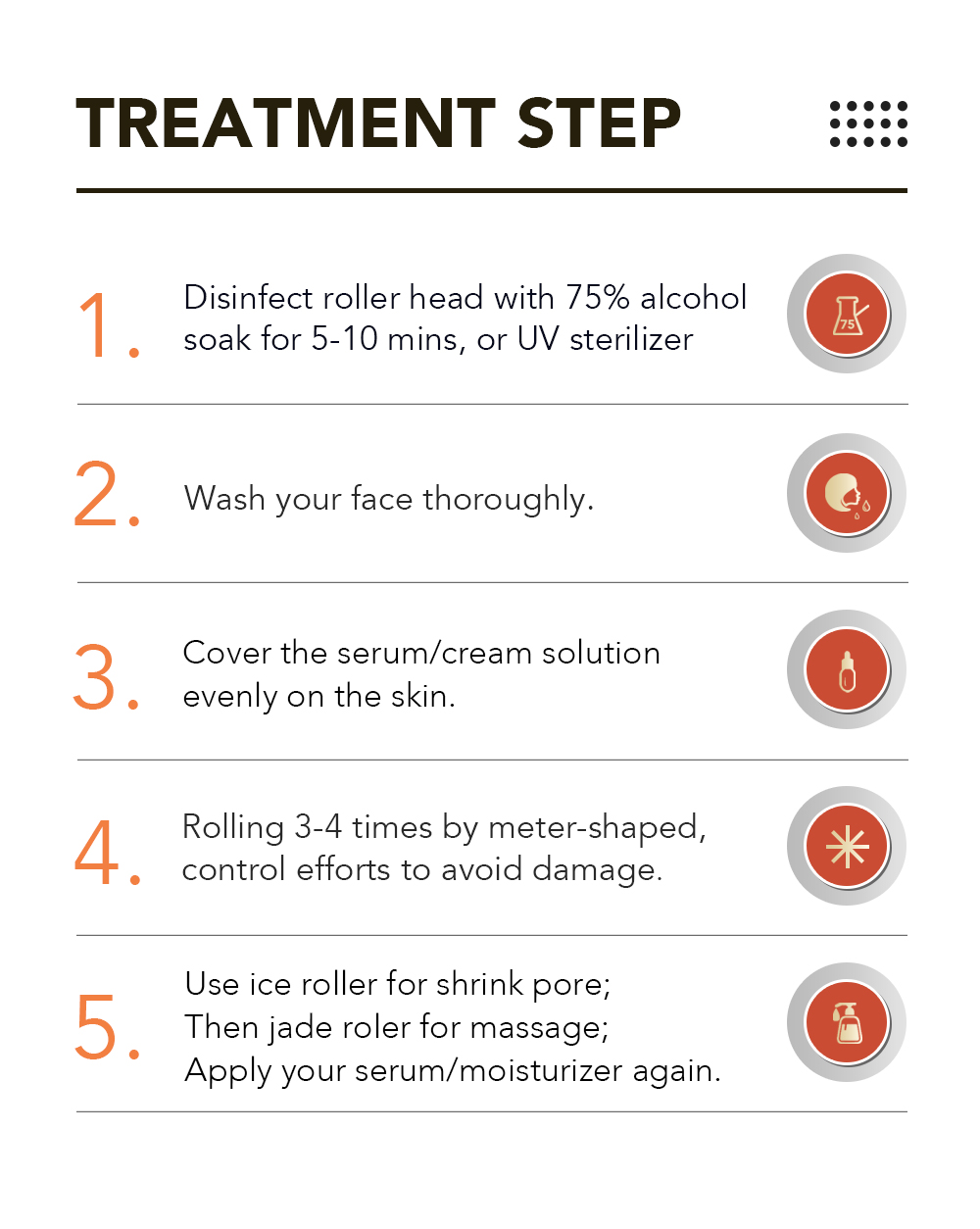 TREATMENT STEP

1. Disinfect roller head with 75% alcohol soak for 5-10 mins, or UV sterilizer

75

2. Wash your face thoroughly.

3. Cover the serum/cream solution evenly on the skin.

4. Rolling 3-4 times by meter-shaped, control efforts to avoid damage.

5. Use ice roller for shrink pore;
Then jade roler for massage;
Apply your serum/moisturizer again.