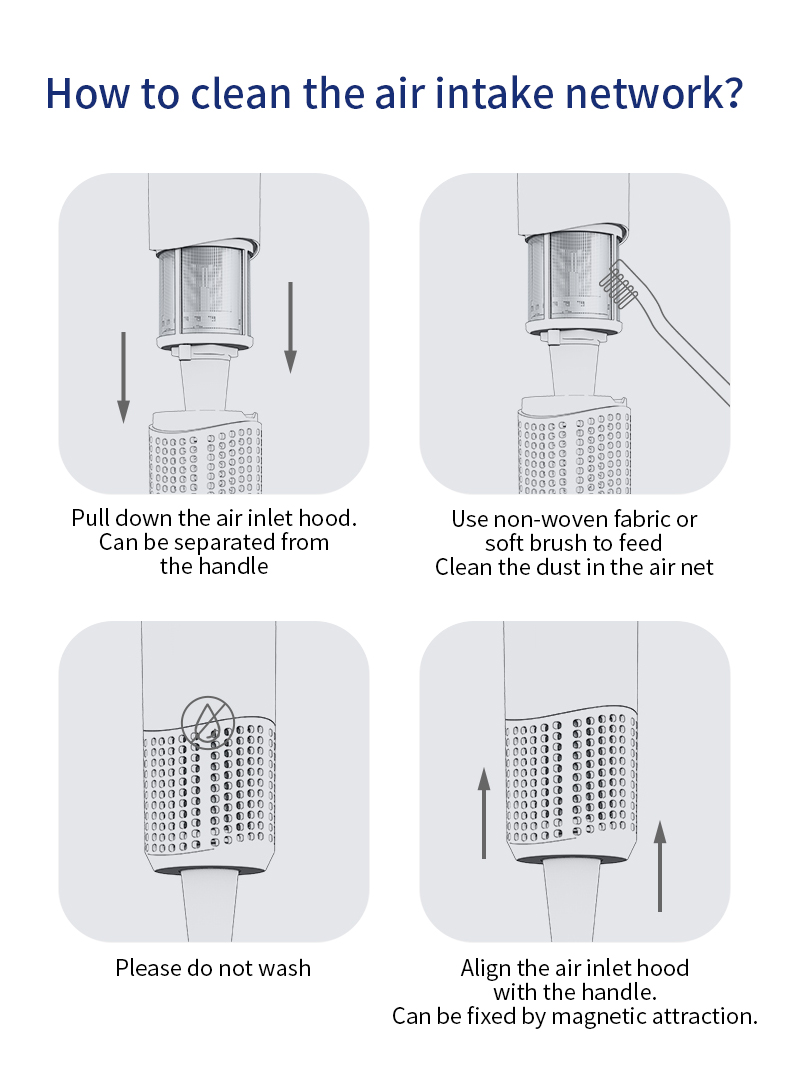 How to clean the air intake network?

Pull down the air inlet hood.
Can be separated from
the handle

Use non-woven fabric or
soft brush to feed
Clean the dust in the air net

Please do not wash

Align the air inlet hood
with the handle.
Can be fixed by magnetic attraction.