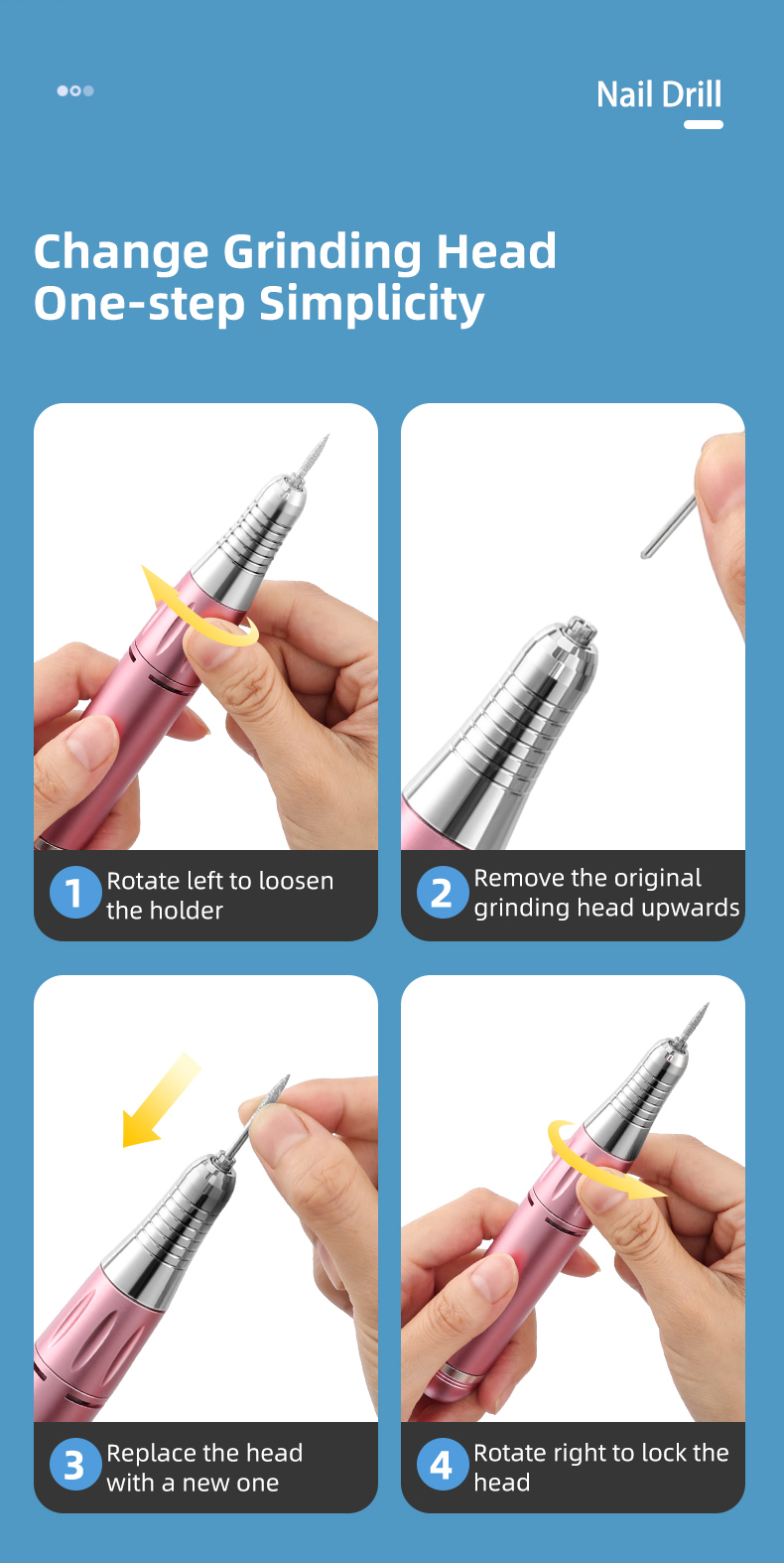 Nail Drill

Change Grinding Head
One-step Simplicity

1 Rotate left to loosen the holder

2 Remove the original grinding head upwards

3 Replace the head with a new one

4 Rotate right to lock the head