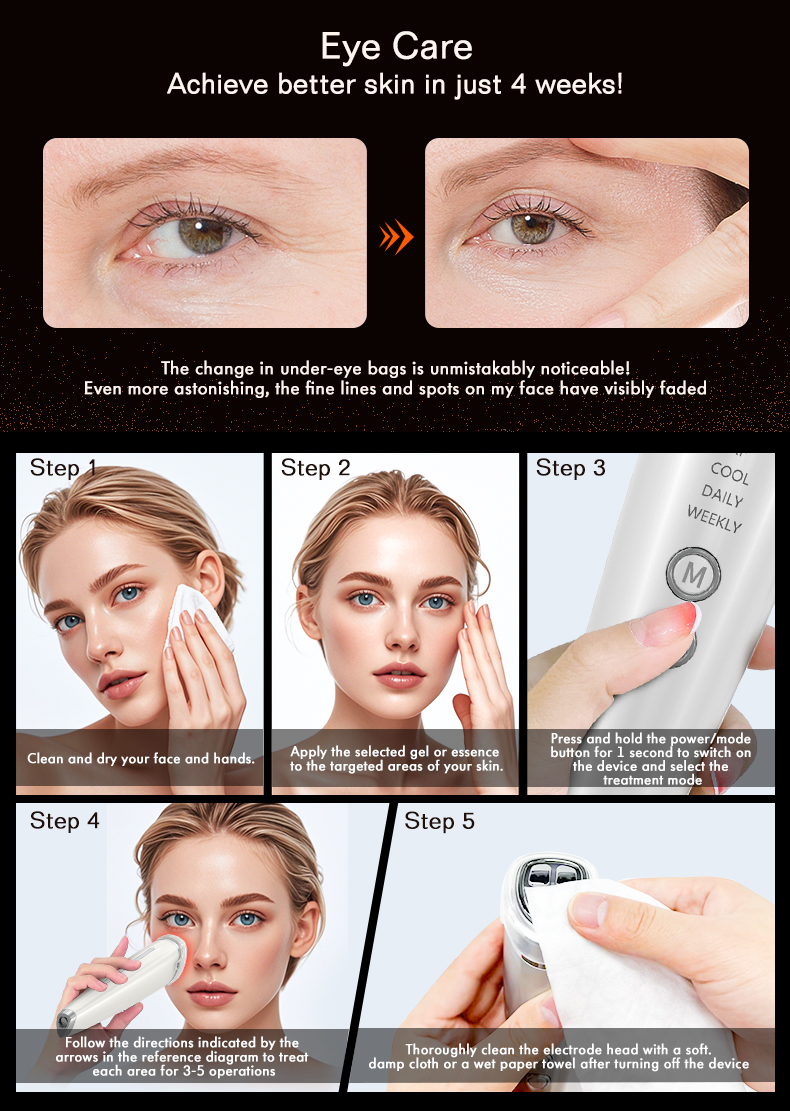 Eye Care
Achieve better skin in just 4 weeks!

The change in under-eye bags is unmistakably noticeable!
Even more astonishing, the fine lines and spots on my face have visibly faded

Step 1
Clean and dry your face and hands.

Step 2
Apply the selected gel or essence to the targeted areas of your skin.

Step 3
COOL
DAILY
WEEKLY
M
Press and hold the power/mode button for 1 second to switch on the device and select the treatment mode

Step 4
Follow the directions indicated by the arrows in the reference diagram to treat each area for 3-5 operations

Step 5
Thoroughly clean the electrode head with a soft. damp cloth or a wet paper towel after turning off the device