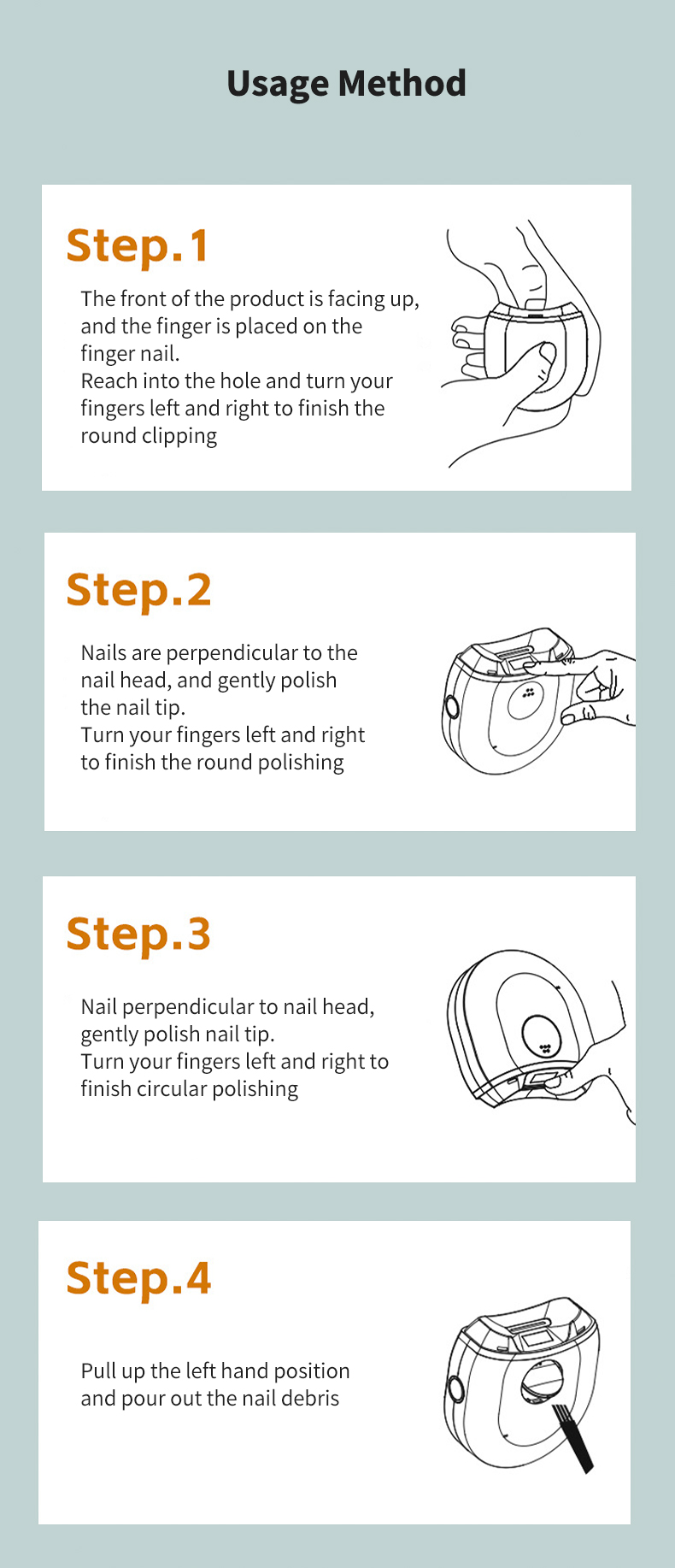 Usage Method

Step.1

The front of the product is facing up, and the finger is placed on the finger nail.
Reach into the hole and turn your fingers left and right to finish the round clipping

Step.2

Nails are perpendicular to the nail head, and gently polish the nail tip.
Turn your fingers left and right to finish the round polishing

Step.3

Nail perpendicular to nail head, gently polish nail tip.
Turn your fingers left and right to finish circular polishing

Step.4

Pull up the left hand position and pour out the nail debris