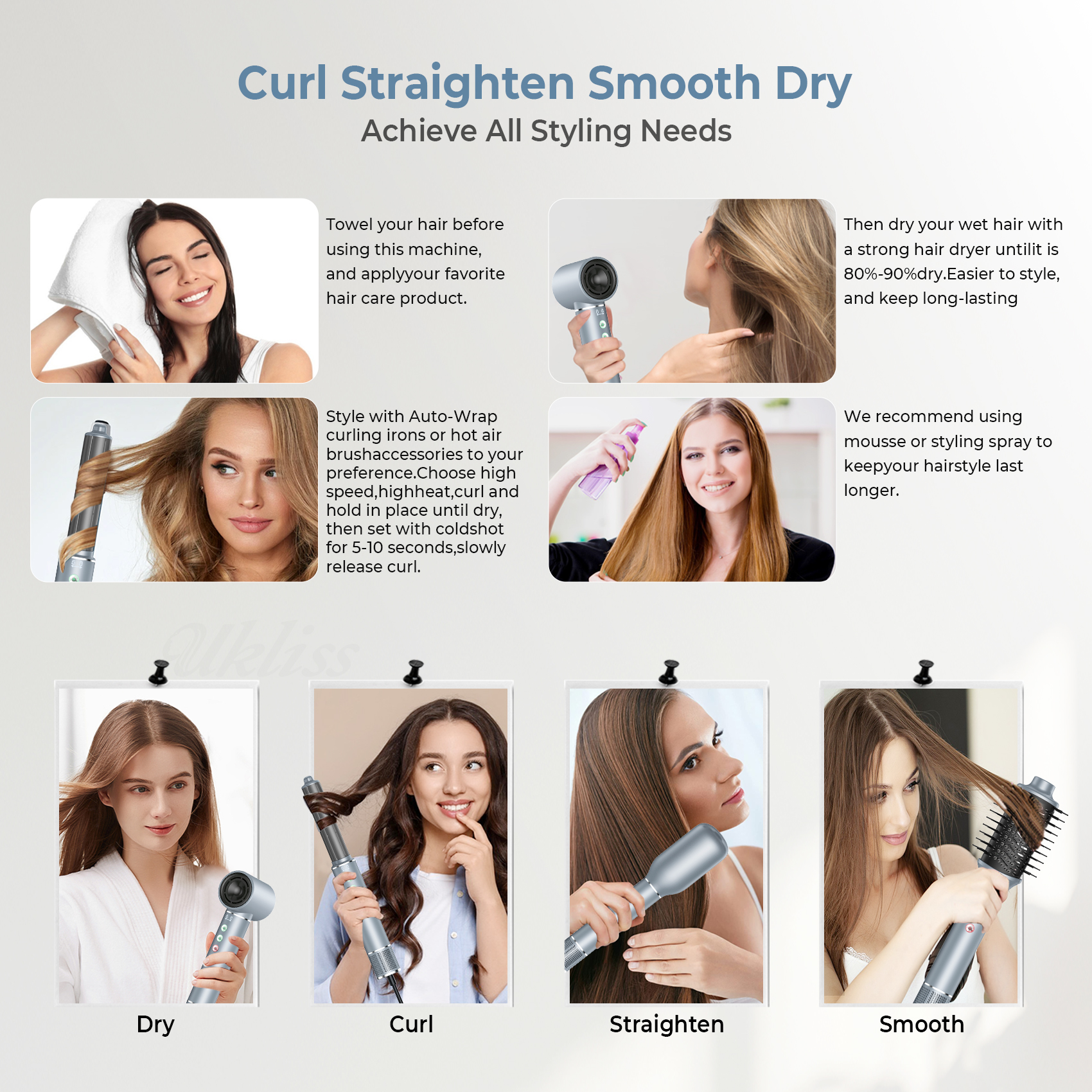 Curl Straighten Smooth Dry
Achieve All Styling Needs

Towel your hair before using this machine, and applyyour favorite hair care product.

Then dry your wet hair with a strong hair dryer untilit is 80%-90%dry.Easier to style, and keep long-lasting

Style with Auto-Wrap curling irons or hot air brushaccessories to your preference.Choose high speed,highheat,curl and hold in place until dry, then set with coldshot for 5-10 seconds,slowly release curl.

We recommend using mousse or styling spray to keepyour hairstyle last longer.

Ukliss

Dry

Curl

Straighten

Smooth