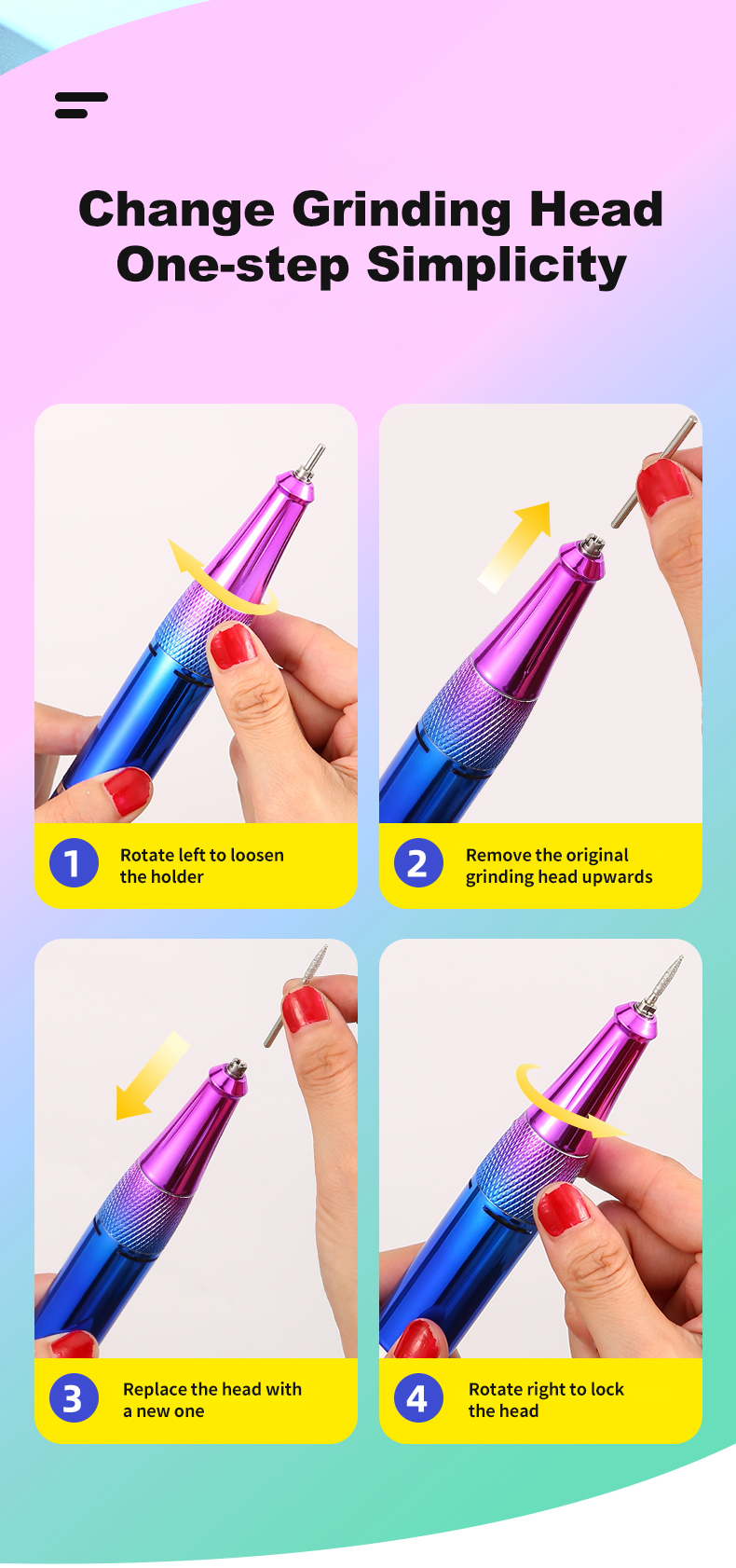 Change Grinding Head
One-step Simplicity

1 Rotate left to loosen the holder

2 Remove the original grinding head upwards

3 Replace the head with a new one

4 Rotate right to lock the head