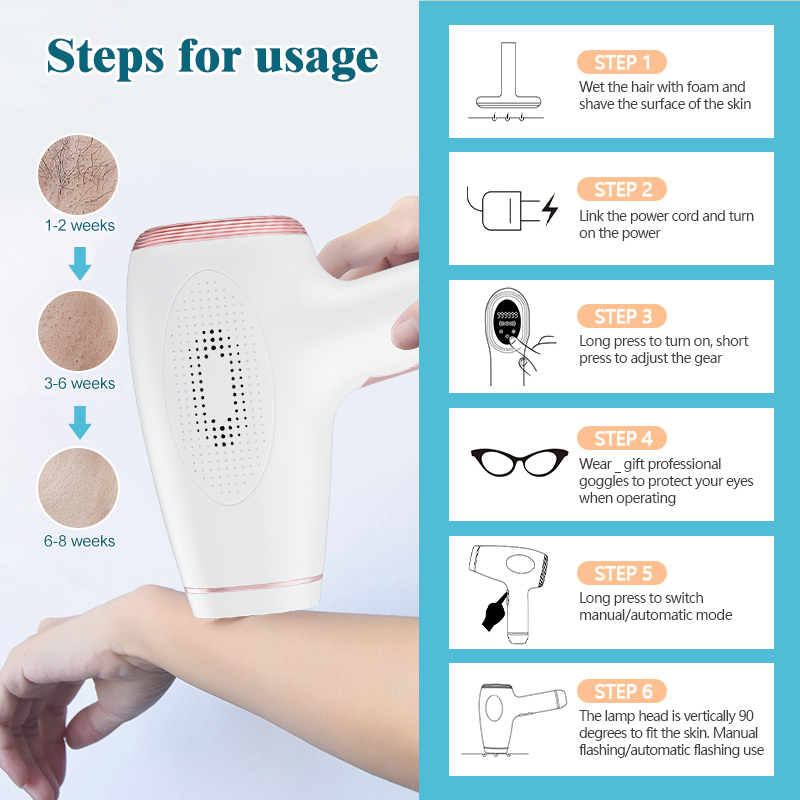 Steps for usage

1-2 weeks

3-6 weeks

6-8 weeks

STEP 1
Wet the hair with foam and shave the surface of the skin

STEP 2
Link the power cord and turn on the power

STEP 3
Long press to turn on, short press to adjust the gear

STEP 4
Wear _ gift professional goggles to protect your eyes when operating

STEP 5
Long press to switch manual/automatic mode

STEP 6
The lamp head is vertically 90 degrees to fit the skin. Manual flashing/automatic flashing use