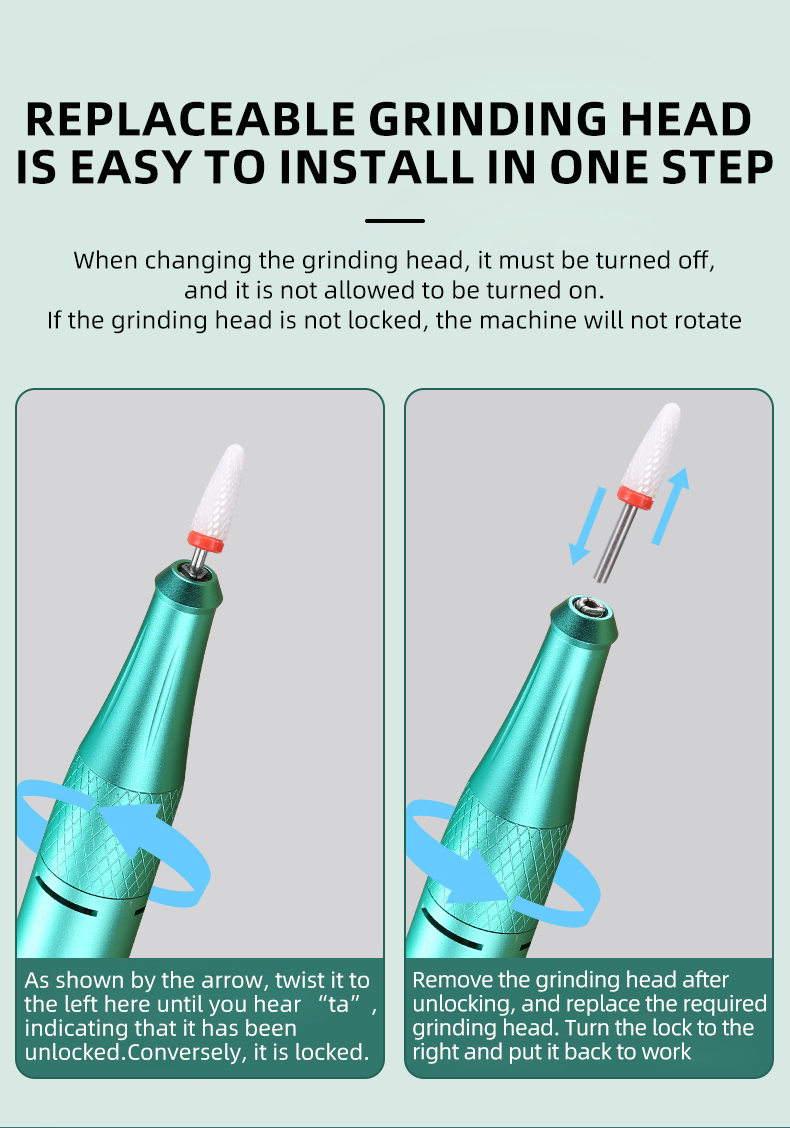 REPLACEABLE GRINDING HEAD IS EASY TO INSTALL IN ONE STEP

When changing the grinding head, it must be turned off, and it is not allowed to be turned on.
If the grinding head is not locked, the machine will not rotate

As shown by the arrow, twist it to the left here until you hear “ta”, indicating that it has been unlocked.Conversely, it is locked.

Remove the grinding head after unlocking, and replace the required grinding head. Turn the lock to the right and put it back to work