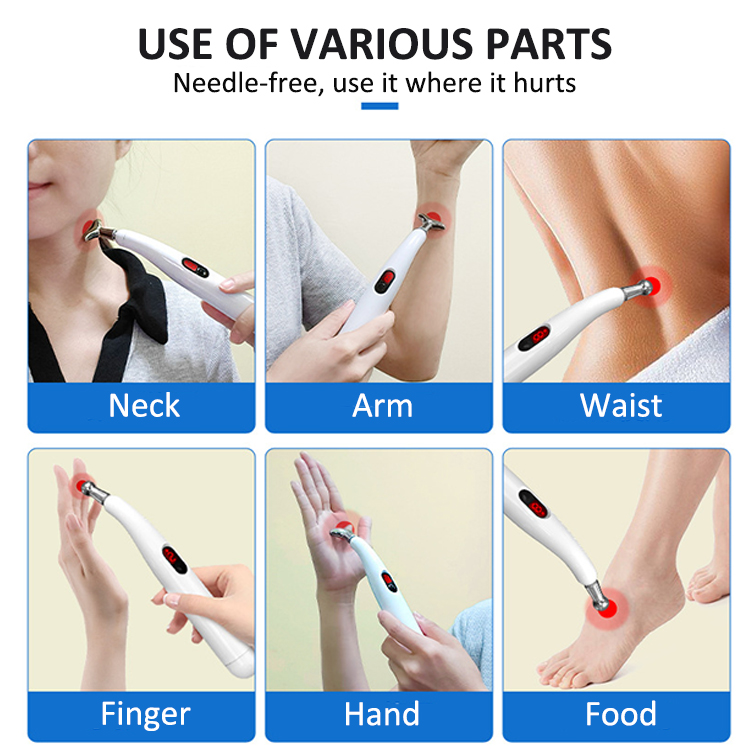 USE OF VARIOUS PARTS
Needle-free, use it where it hurts

Neck

Arm

Waist

Finger

Hand

Food