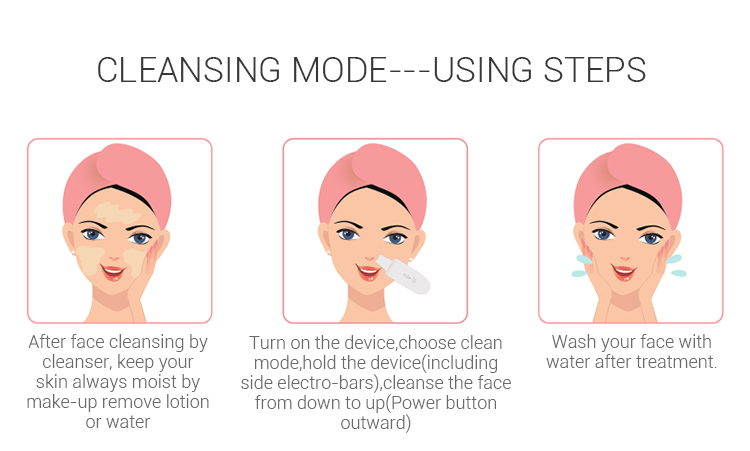 CLEANSING MODE---USING STEPS

After face cleansing by cleanser, keep your skin always moist by make-up remove lotion or water

Turn on the device,choose clean mode,hold the device(including side electro-bars),cleanse the face from down to up(Power button outward)

Wash your face with water after treatment.