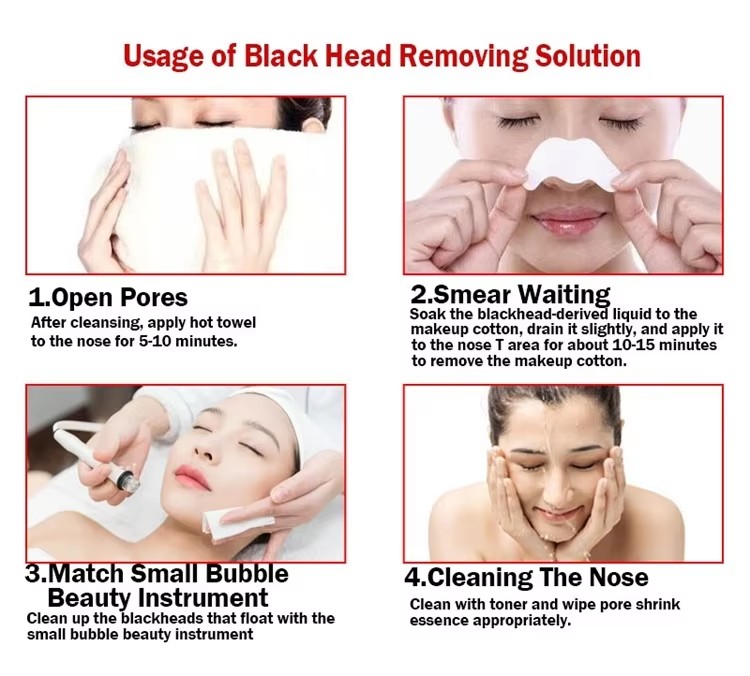 Usage of Black Head Removing Solution

1.Open Pores
After cleansing, apply hot towel to the nose for 5-10 minutes.

2.Smear Waiting
Soak the blackhead-derived liquid to the makeup cotton, drain it slightly, and apply it to the nose T area for about 10-15 minutes to remove the makeup cotton.

3.Match Small Bubble Beauty Instrument
Clean up the blackheads that float with the small bubble beauty instrument

4.Cleaning The Nose
Clean with toner and wipe pore shrink essence appropriately.