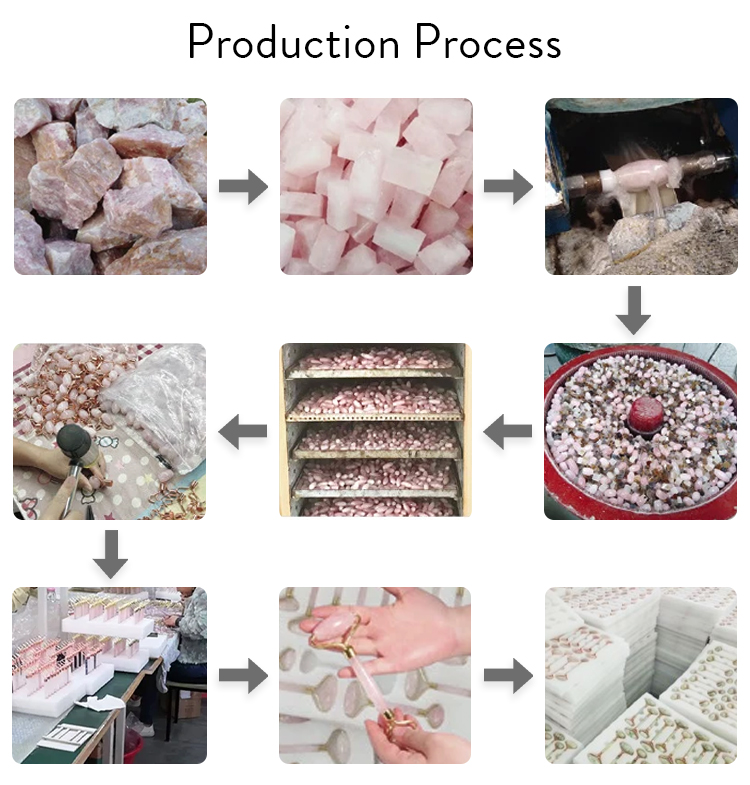 Production Process