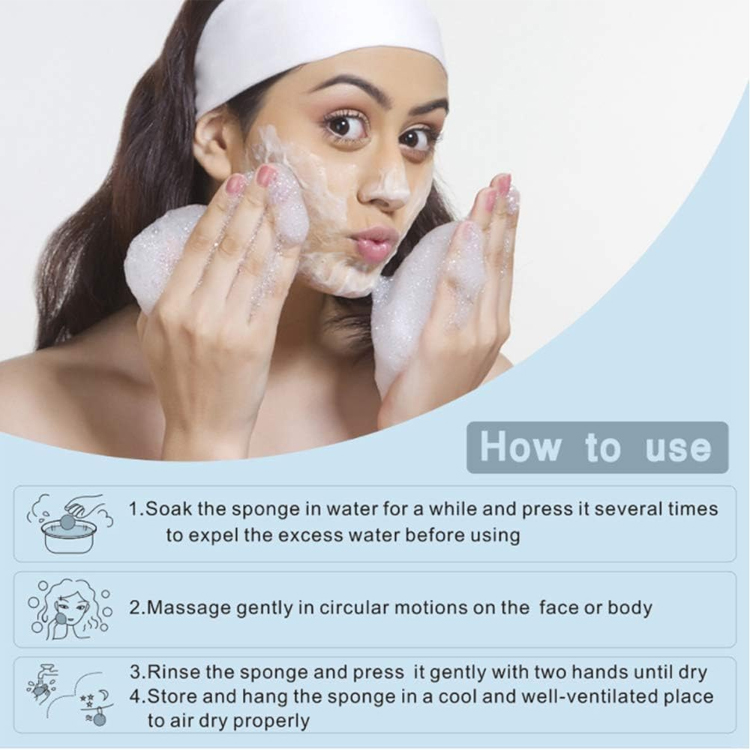 How to use

1.Soak the sponge in water for a while and press it several times to expel the excess water before using

2.Massage gently in circular motions on the face or body

3.Rinse the sponge and press it gently with two hands until dry
4.Store and hang the sponge in a cool and well-ventilated place to air dry properly