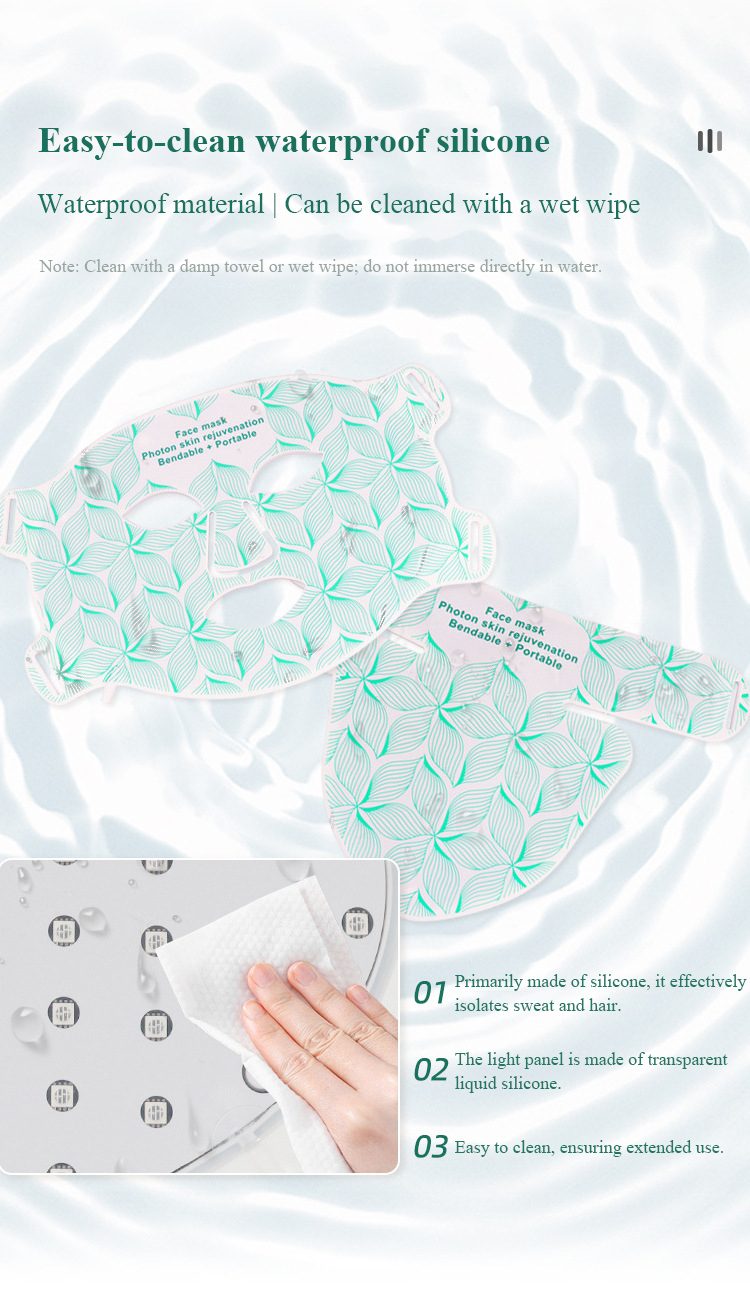 Easy-to-clean waterproof silicone

Waterproof material | Can be cleaned with a wet wipe

Note: Clean with a damp towel or wet wipe; do not immerse directly in water.

Face mask
Photon skin rejuvenation
Bendable + Portable

Face mask
Photon skin rejuvenation
Bendable + Portable

01 Primarily made of silicone, it effectively isolates sweat and hair.

02 The light panel is made of transparent liquid silicone.

03 Easy to clean, ensuring extended use.