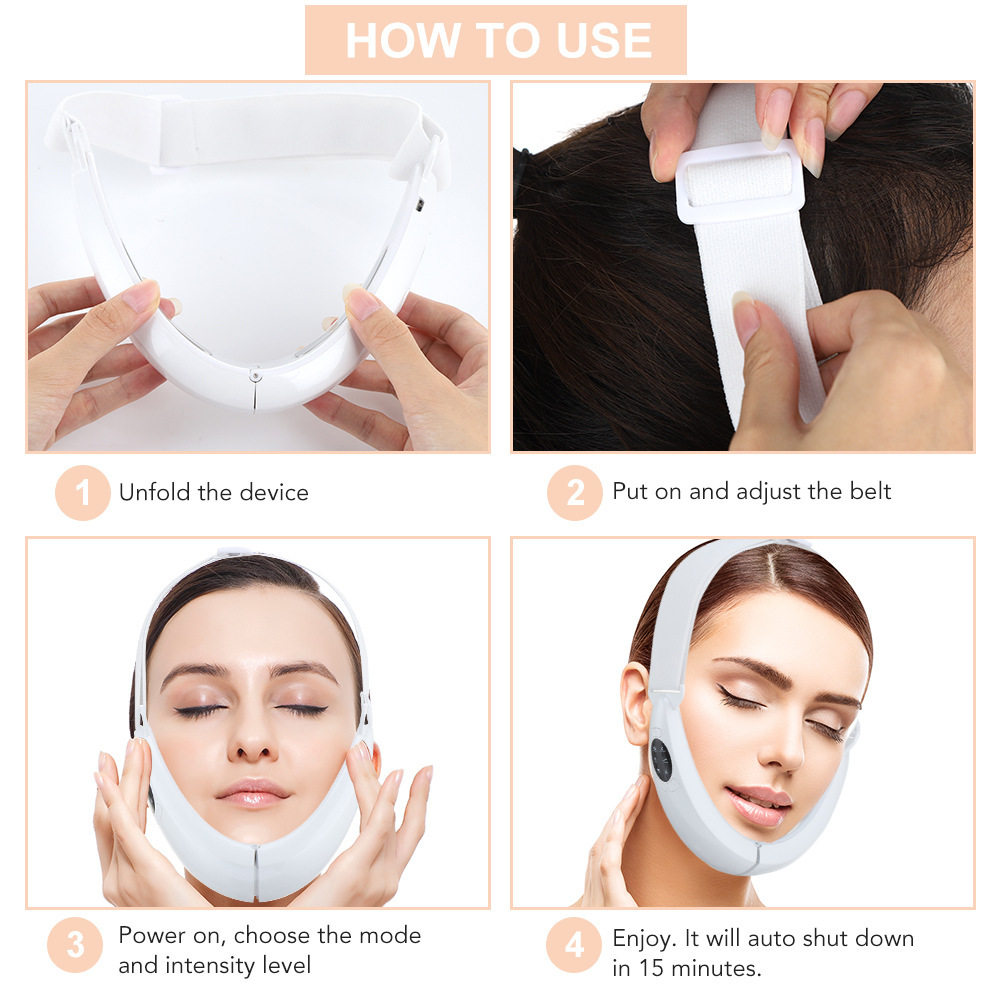 HOW TO USE

1 Unfold the device

2 Put on and adjust the belt

3 Power on, choose the mode and intensity level

4 Enjoy. It will auto shut down in 15 minutes.