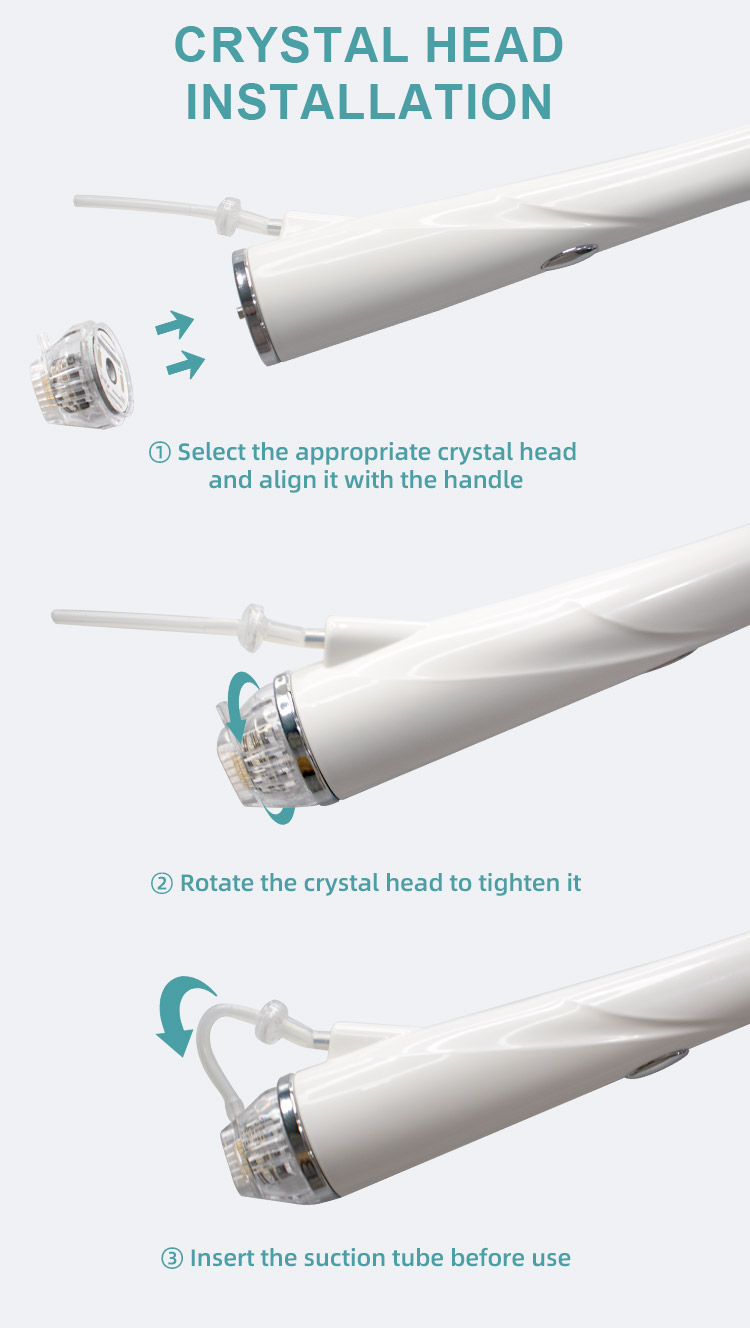 CRYSTAL HEAD INSTALLATION

① Select the appropriate crystal head and align it with the handle

② Rotate the crystal head to tighten it

③ Insert the suction tube before use