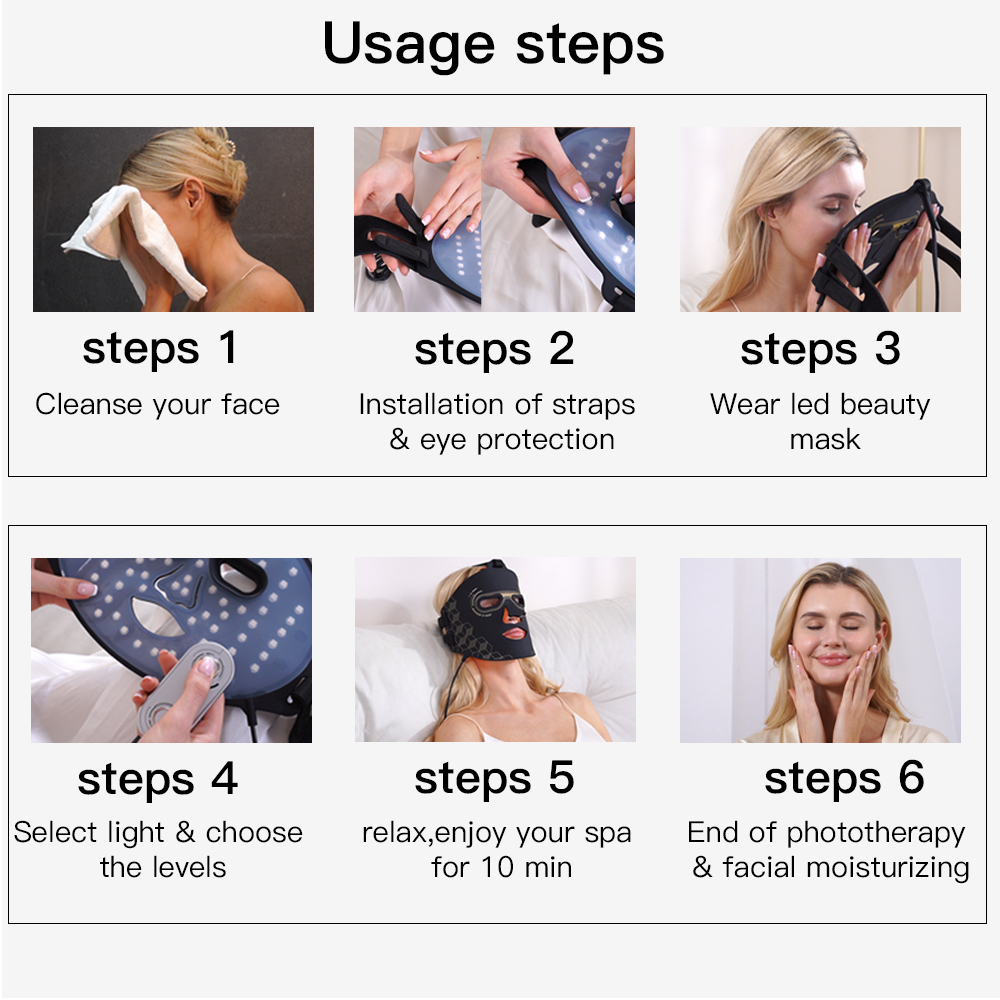 Usage steps

steps 1
Cleanse your face

steps 2
Installation of straps & eye protection

steps 3
Wear led beauty mask

steps 4
Select light & choose the levels

steps 5
relax,enjoy your spa for 10 min

steps 6
End of phototherapy & facial moisturizing