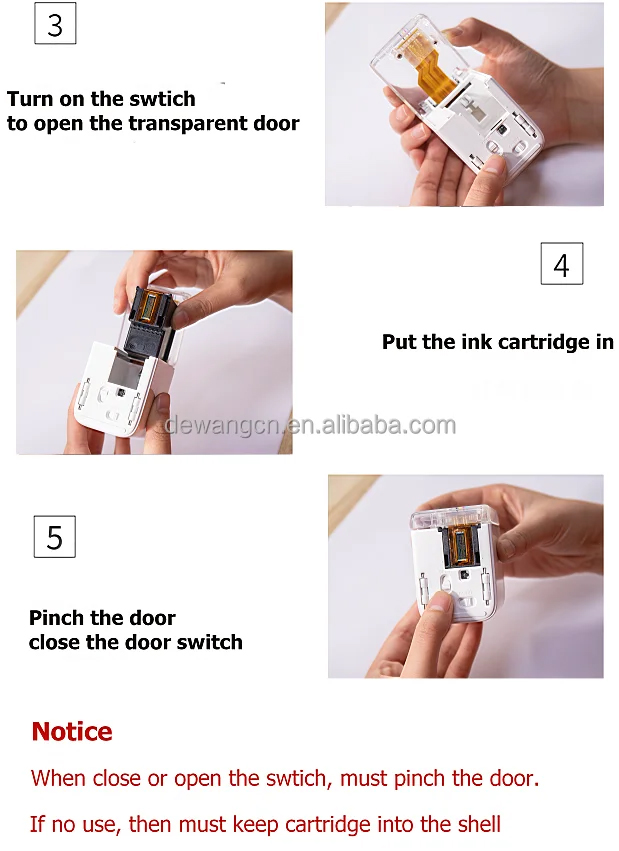 3

Turn on the swtich
to open the transparent door

4

Put the ink cartridge in

dewangcn.en.alibaba.com

5

Pinch the door
close the door switch

Notice

When close or open the swtich, must pinch the door.

If no use, then must keep cartridge into the shell