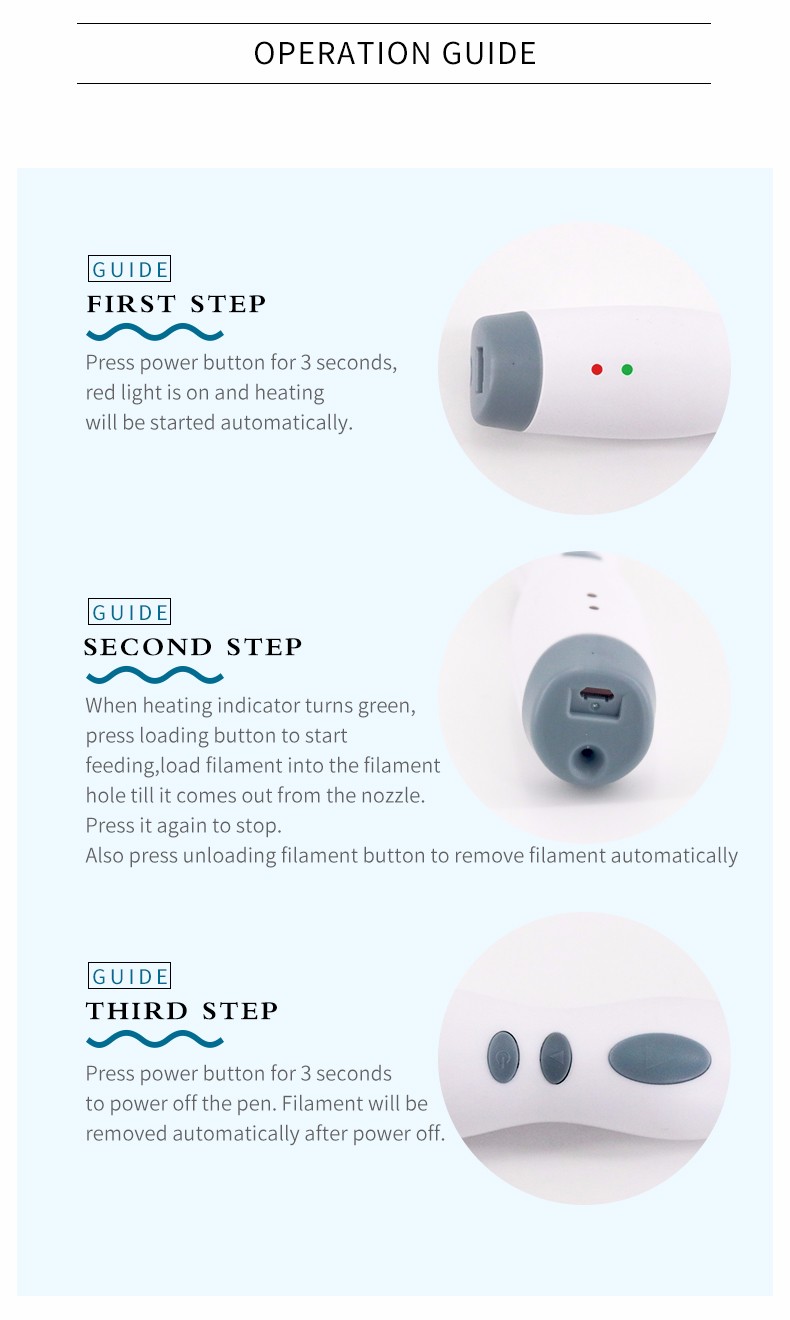 OPERATION GUIDE

GUIDE
FIRST STEP
Press power button for 3 seconds, red light is on and heating will be started automatically.

GUIDE
SECOND STEP
When heating indicator turns green, press loading button to start feeding,load filament into the filament hole till it comes out from the nozzle. Press it again to stop.
Also press unloading filament button to remove filament automatically

GUIDE
THIRD STEP
Press power button for 3 seconds to power off the pen. Filament will be removed automatically after power off.