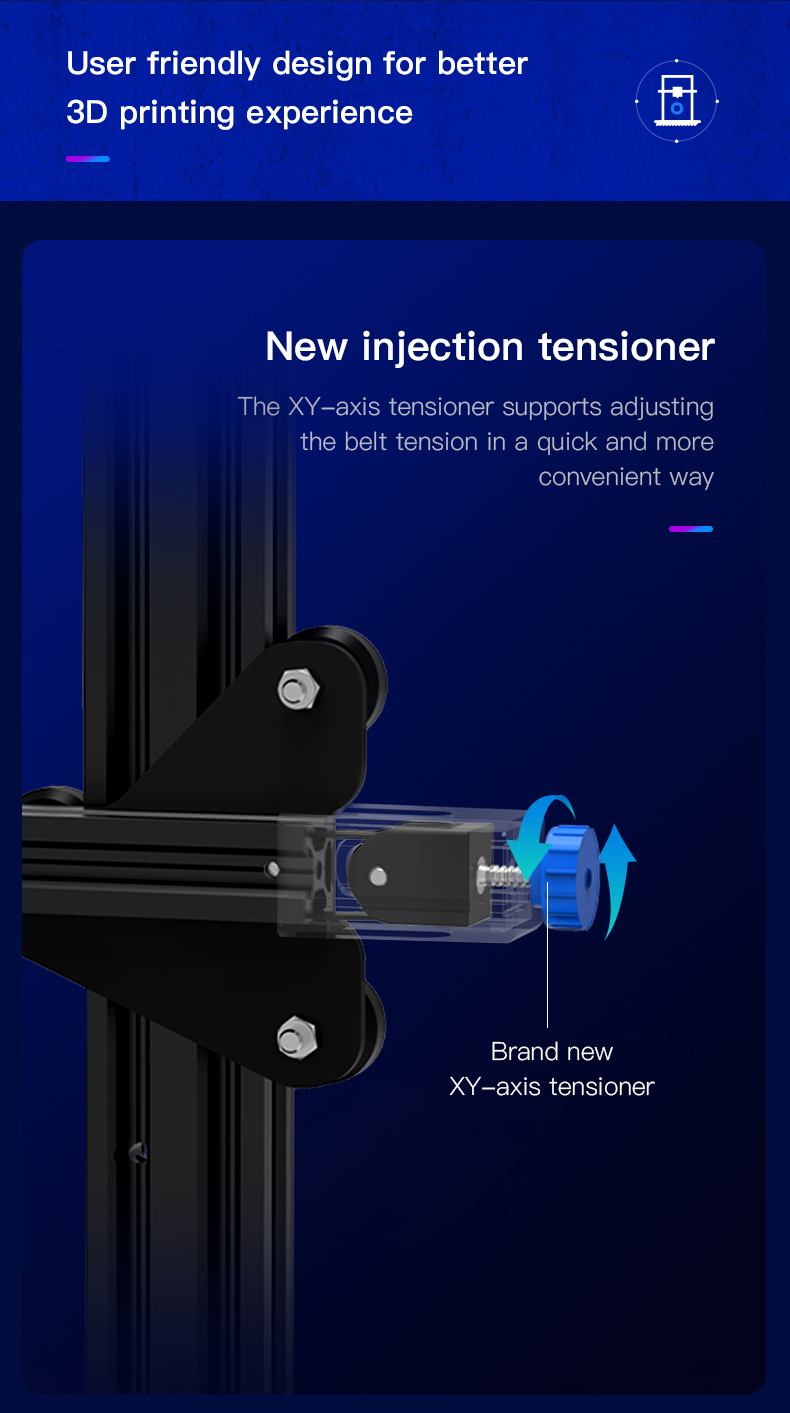 User friendly design for better 3D printing experience

New injection tensioner

The XY-axis tensioner supports adjusting the belt tension in a quick and more convenient way

Brand new XY-axis tensioner