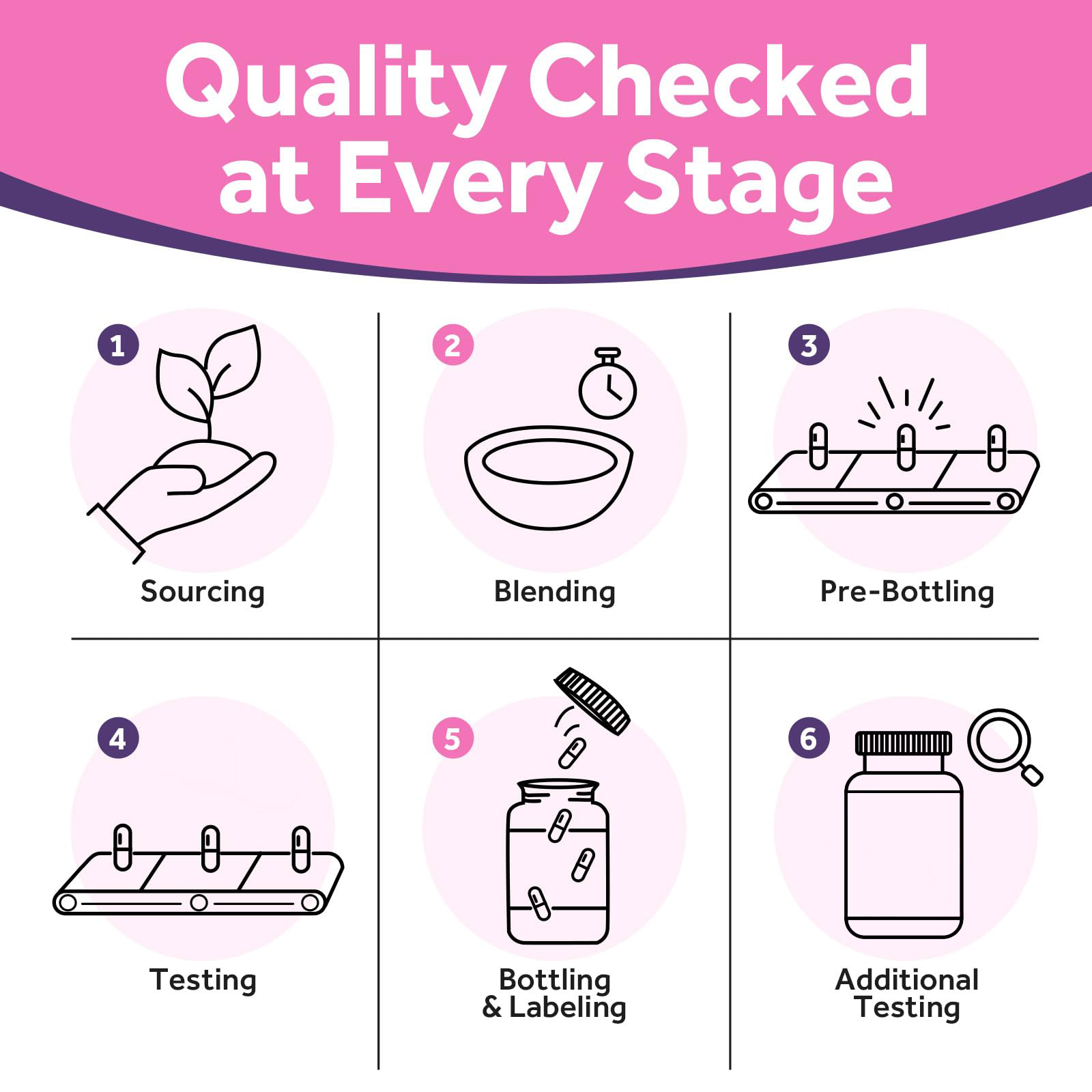 Quality Checked at Every Stage

1
Sourcing

2
Blending

3
Pre-Bottling

4
Testing

5
Bottling & Labeling

6
Additional Testing