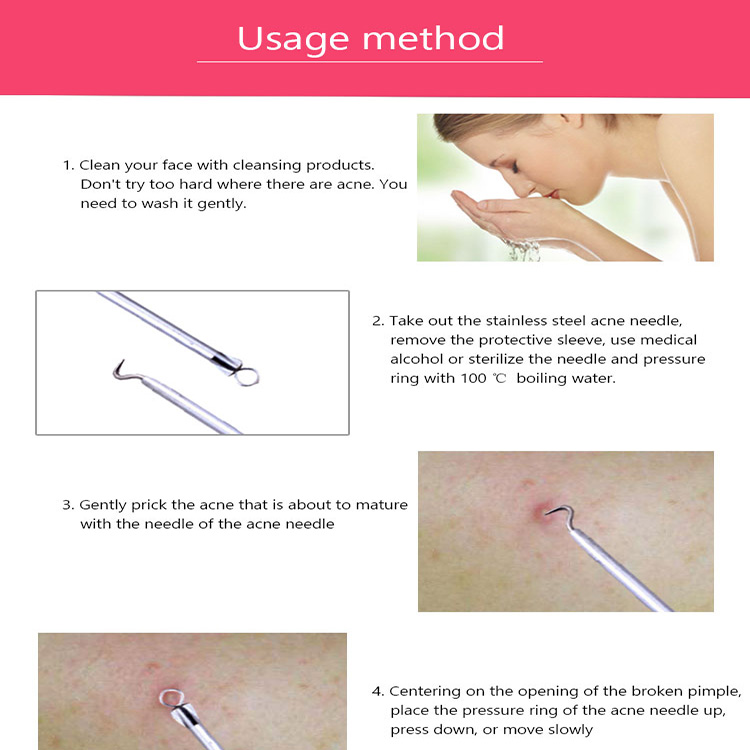 Usage method

1. Clean your face with cleansing products. Don't try too hard where there are acne. You need to wash it gently.

2. Take out the stainless steel acne needle, remove the protective sleeve, use medical alcohol or sterilize the needle and pressure ring with 100 ℃ boiling water.

3. Gently prick the acne that is about to mature with the needle of the acne needle

4. Centering on the opening of the broken pimple, place the pressure ring of the acne needle up, press down, or move slowly