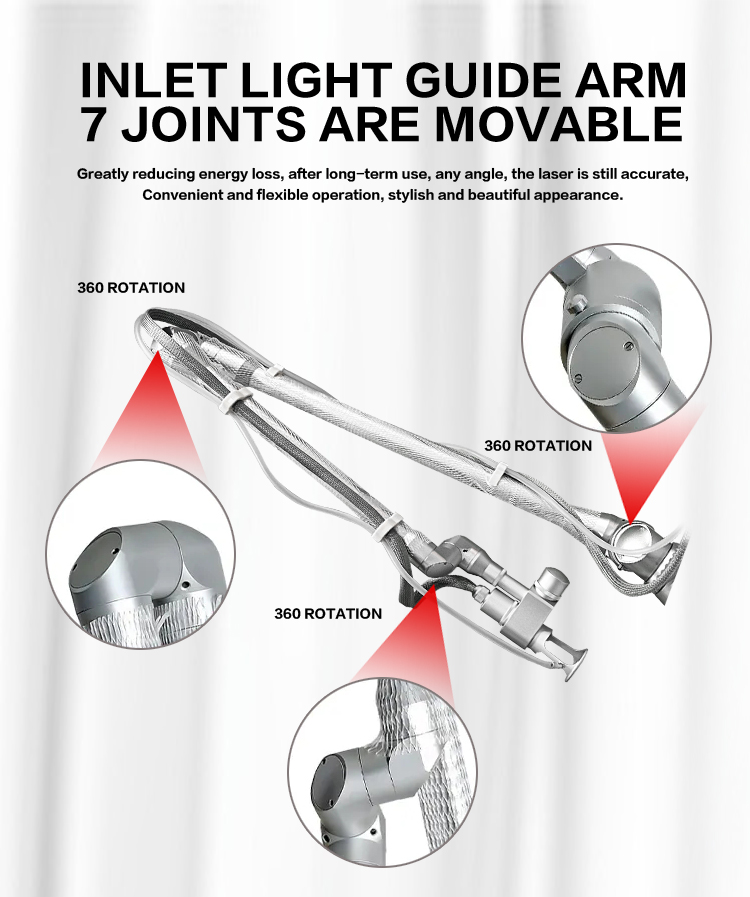 INLET LIGHT GUIDE ARM
7 JOINTS ARE MOVABLE

Greatly reducing energy loss, after long-term use, any angle, the laser is still accurate, Convenient and flexible operation, stylish and beautiful appearance.

360 ROTATION

360 ROTATION

360 ROTATION