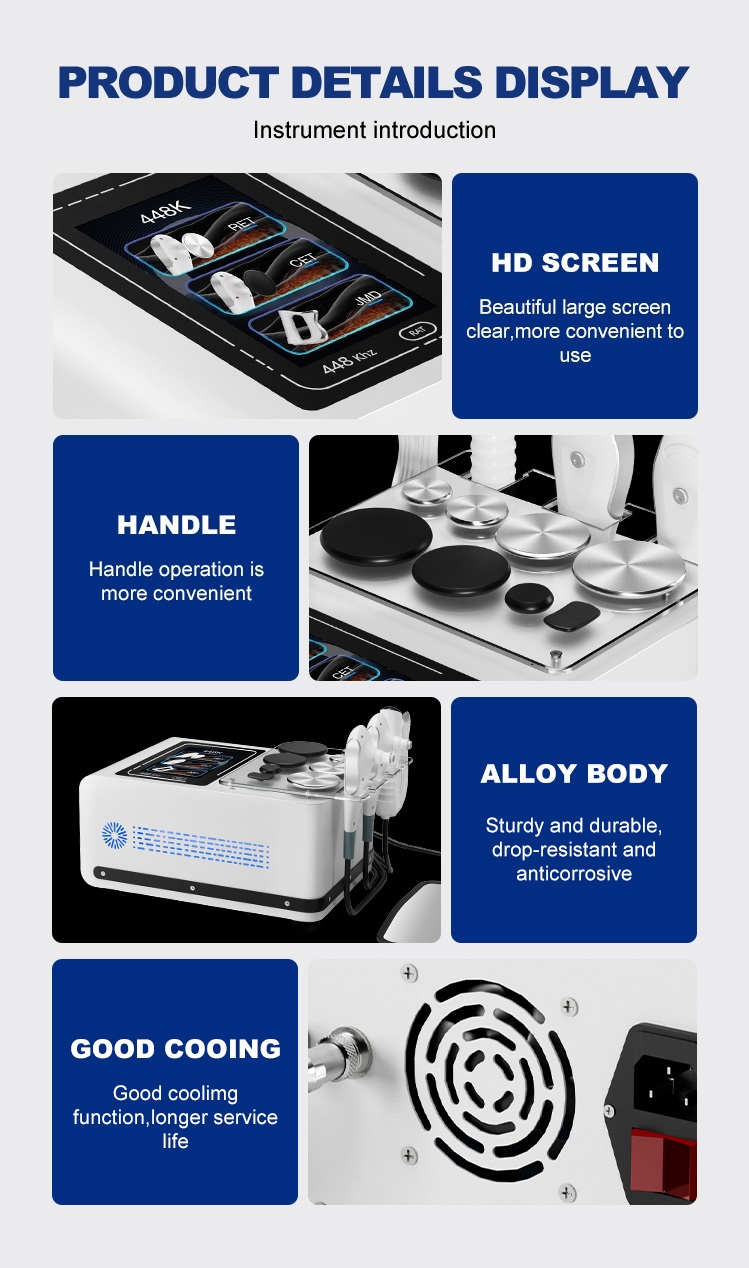 PRODUCT DETAILS DISPLAY

Instrument introduction

448K

RET

CET

JMD

448 Khz

Ret

HD SCREEN

Beautiful large screen clear,more convenient to use

HANDLE

Handle operation is more convenient

CET

ALLOY BODY

Sturdy and durable, drop-resistant and anticorrosive

GOOD COOING

Good coolimg function,longer service life