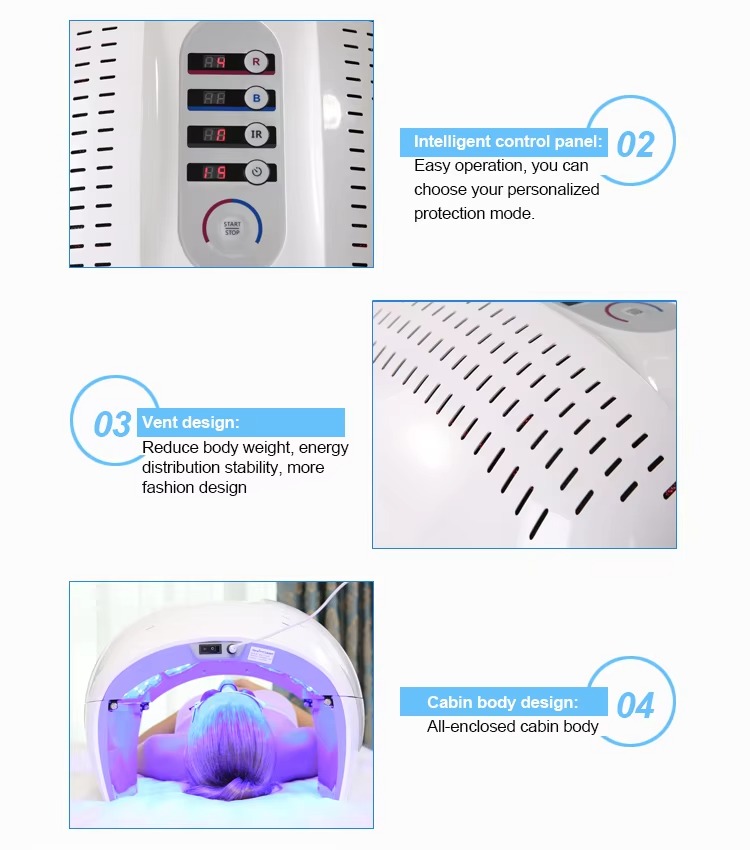 R

B

IR

START STOP

Intelligent control panel:

02

Easy operation, you can choose your personalized protection mode.

03

Vent design:

Reduce body weight, energy distribution stability, more fashion design

Cabin body design:

04

All-enclosed cabin body