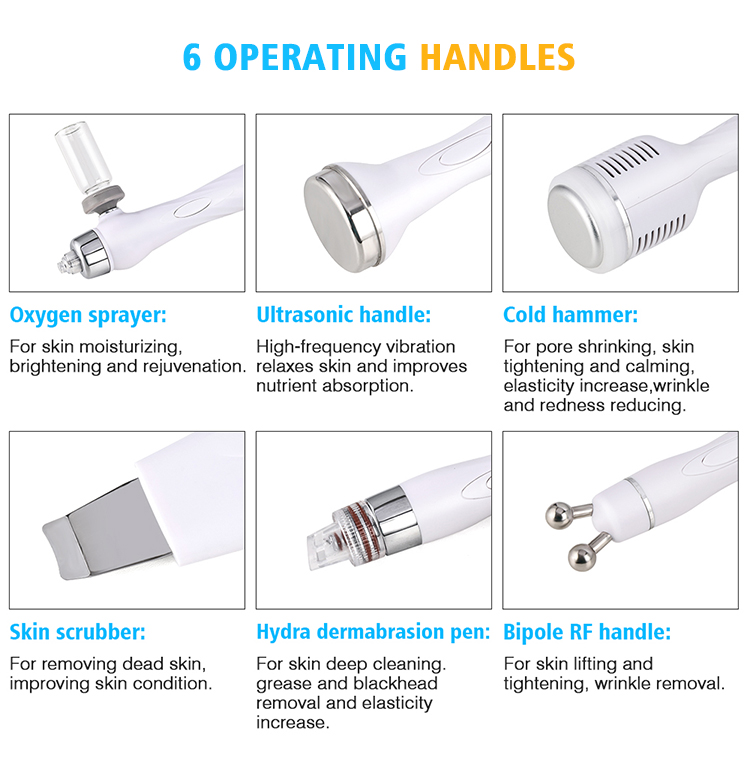 6 OPERATING HANDLES

Oxygen sprayer:

For skin moisturizing, brightening and rejuvenation.

Ultrasonic handle:

High-frequency vibration relaxes skin and improves nutrient absorption.

Cold hammer:

For pore shrinking, skin tightening and calming, elasticity increase,wrinkle and redness reducing.

Skin scrubber:

For removing dead skin, improving skin condition.

Hydra dermabrasion pen:

For skin deep cleaning. grease and blackhead removal and elasticity increase.

Bipole RF handle:

For skin lifting and tightening, wrinkle removal.