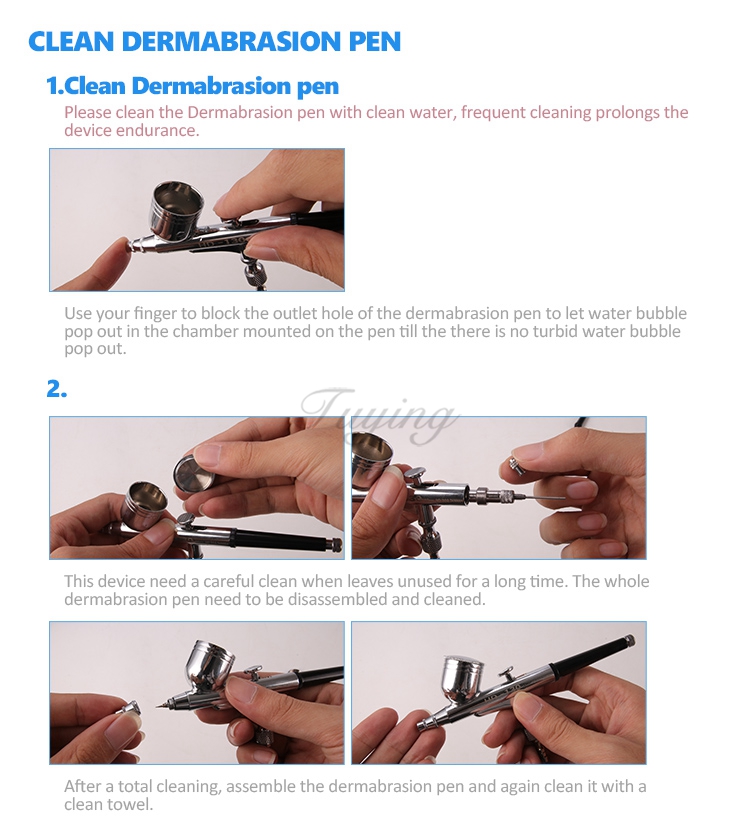 CLEAN DERMABRASION PEN

1.Clean Dermabrasion pen

Please clean the Dermabrasion pen with clean water, frequent cleaning prolongs the device endurance.

Use your finger to block the outlet hole of the dermabrasion pen to let water bubble pop out in the chamber mounted on the pen till the there is no turbid water bubble pop out.

2.

Tuying

This device need a careful clean when leaves unused for a long time. The whole dermabrasion pen need to be disassembled and cleaned.

After a total cleaning, assemble the dermabrasion pen and again clean it with a clean towel.