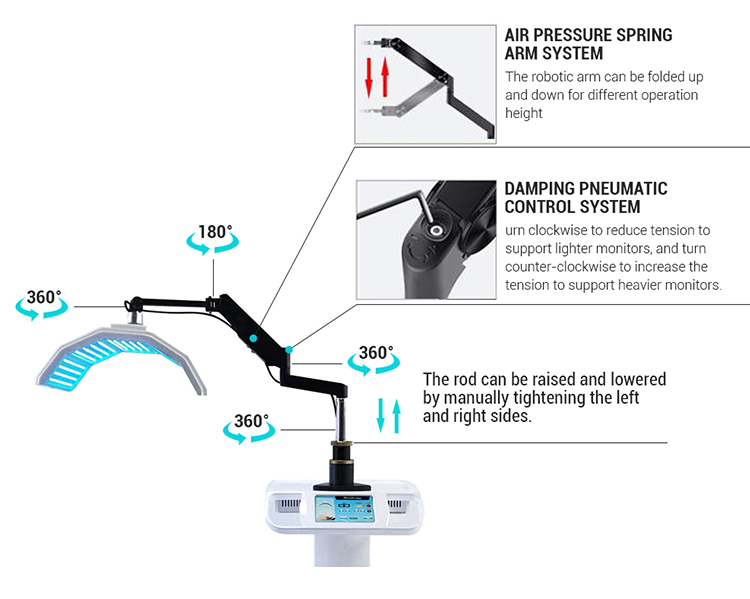 AIR PRESSURE SPRING ARM SYSTEM

The robotic arm can be folded up and down for different operation height

DAMPING PNEUMATIC CONTROL SYSTEM

urn clockwise to reduce tension to support lighter monitors, and turn counter-clockwise to increase the tension to support heavier monitors.

180°

360°

360°

360°

The rod can be raised and lowered by manually tightening the left and right sides.