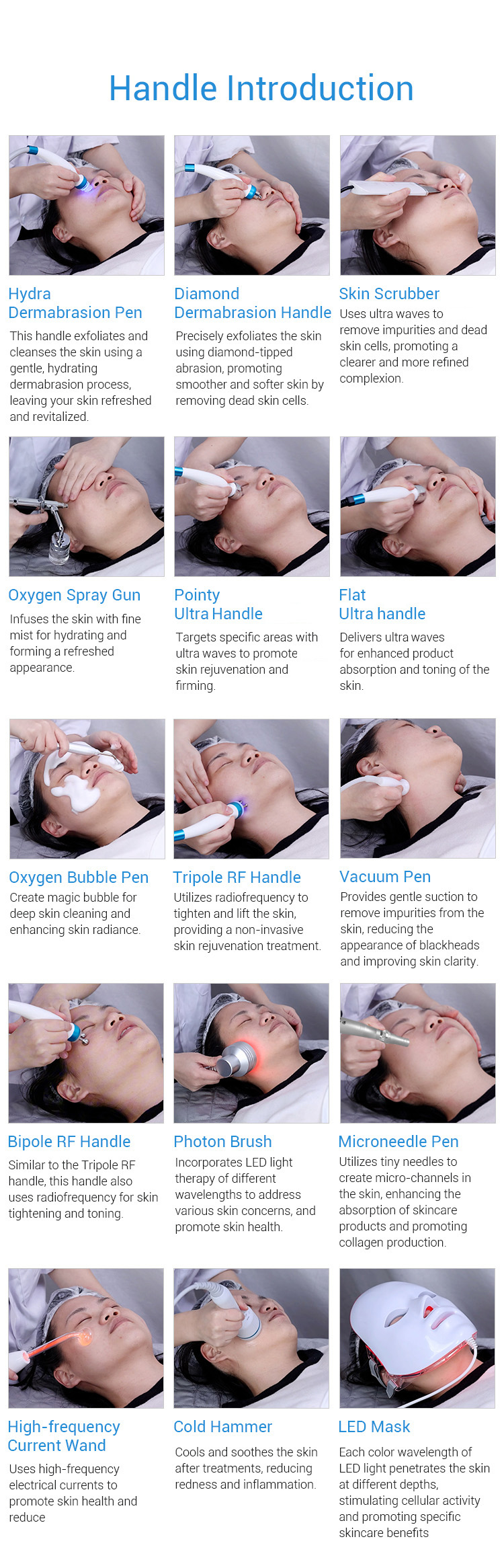 Handle Introduction

Hydra Dermabrasion Pen

This handle exfoliates and cleanses the skin using a gentle, hydrating dermabrasion process, leaving your skin refreshed and revitalized.

Diamond Dermabrasion Handle

Precisely exfoliates the skin using diamond-tipped abrasion, promoting smoother and softer skin by removing dead skin cells.

Skin Scrubber

Uses ultra waves to remove impurities and dead skin cells, promoting a clearer and more refined complexion.

Oxygen Spray Gun

Infuses the skin with fine mist for hydrating and forming a refreshed appearance.

Pointy Ultra Handle

Targets specific areas with ultra waves to promote skin rejuvenation and firming.

Flat Ultra handle

Delivers ultra waves for enhanced product absorption and toning of the skin.

Oxygen Bubble Pen

Create magic bubble for deep skin cleaning and enhancing skin radiance.

Tripole RF Handle

Utilizes radiofrequency to tighten and lift the skin, providing a non-invasive skin rejuvenation treatment.

Vacuum Pen

Provides gentle suction to remove impurities from the skin, reducing the appearance of blackheads and improving skin clarity.

Bipole RF Handle

Similar to the Tripole RF handle, this handle also uses radiofrequency for skin tightening and toning.

Photon Brush

Incorporates LED light therapy of different wavelengths to address various skin concerns, and promote skin health.

Microneedle Pen

Utilizes tiny needles to create micro-channels in the skin, enhancing the absorption of skincare products and promoting collagen production.

High-frequency Current Wand

Uses high-frequency electrical currents to promote skin health and reduce

Cold Hammer

Cools and soothes the skin after treatments, reducing redness and inflammation.

LED Mask

Each color wavelength of LED light penetrates the skin at different depths, stimulating cellular activity and promoting specific skincare benefits