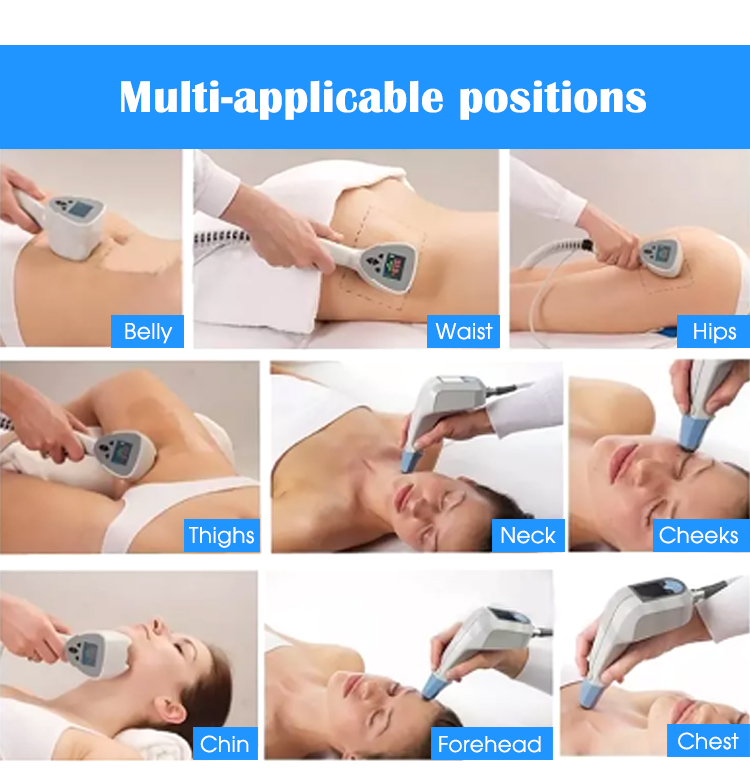 Multi-applicable positions

Belly

Waist

Hips

Thighs

Neck

Cheeks

Chin

Forehead

Chest