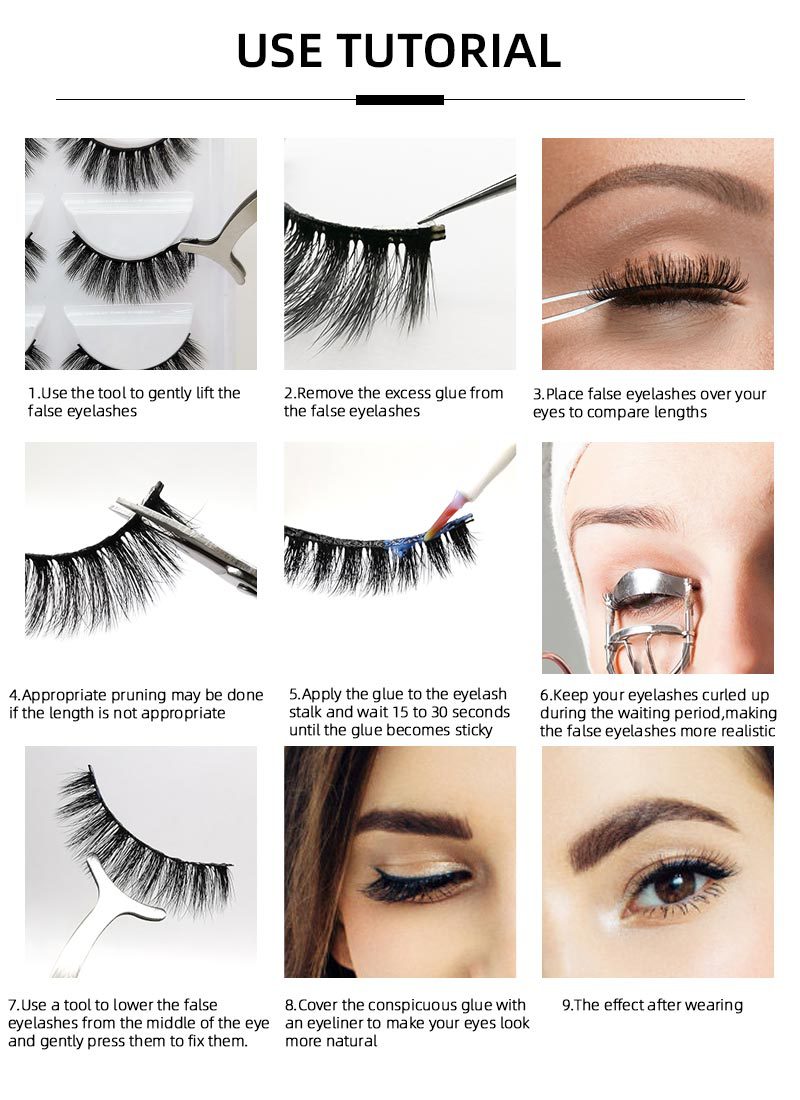 USE TUTORIAL

1.Use the tool to gently lift the false eyelashes

2.Remove the excess glue from the false eyelashes

3.Place false eyelashes over your eyes to compare lengths

4.Appropriate pruning may be done if the length is not appropriate

5.Apply the glue to the eyelash stalk and wait 15 to 30 seconds until the glue becomes sticky

6.Keep your eyelashes curled up during the waiting period,making the false eyelashes more realistic

7.Use a tool to lower the false eyelashes from the middle of the eye and gently press them to fix them.

8.Cover the conspicuous glue with an eyeliner to make your eyes look more natural

9.The effect after wearing