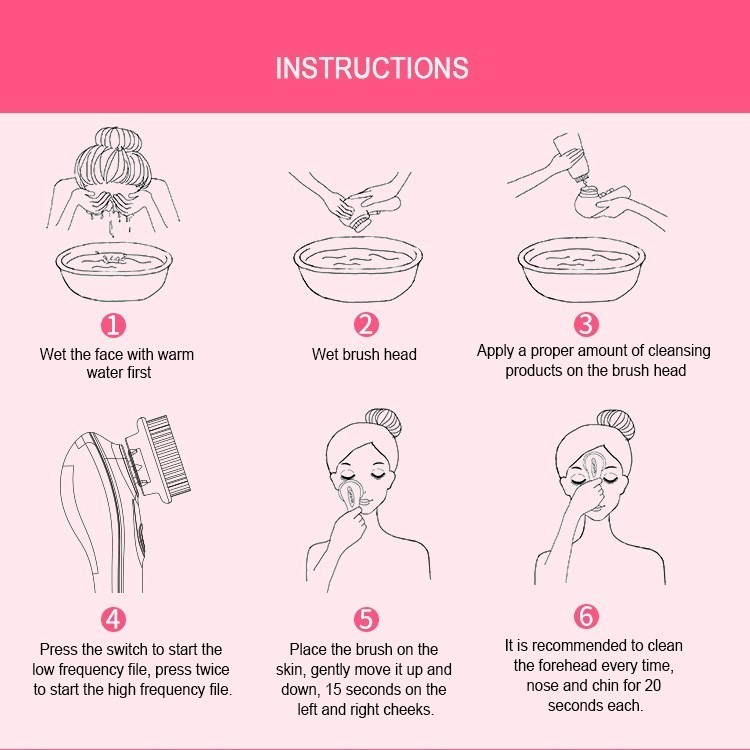 INSTRUCTIONS

1
Wet the face with warm water first

2
Wet brush head

3
Apply a proper amount of cleansing products on the brush head

4
Press the switch to start the low frequency file, press twice to start the high frequency file.

5
Place the brush on the skin, gently move it up and down, 15 seconds on the left and right cheeks.

6
It is recommended to clean the forehead every time, nose and chin for 20 seconds each.