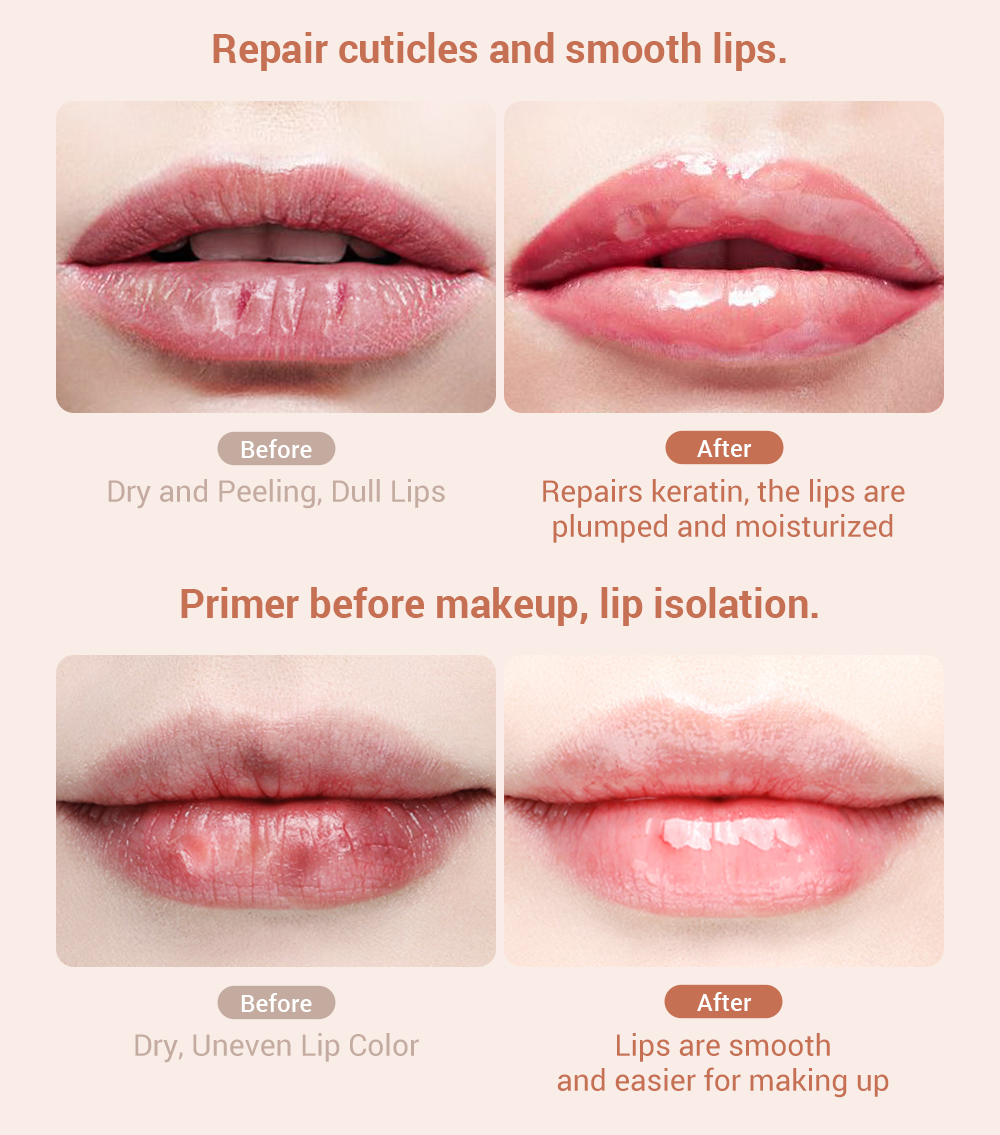 Repair cuticles and smooth lips.

Before
Dry and Peeling, Dull Lips

After
Repairs keratin, the lips are plumped and moisturized

Primer before makeup, lip isolation.

Before
Dry, Uneven Lip Color

After
Lips are smooth and easier for making up