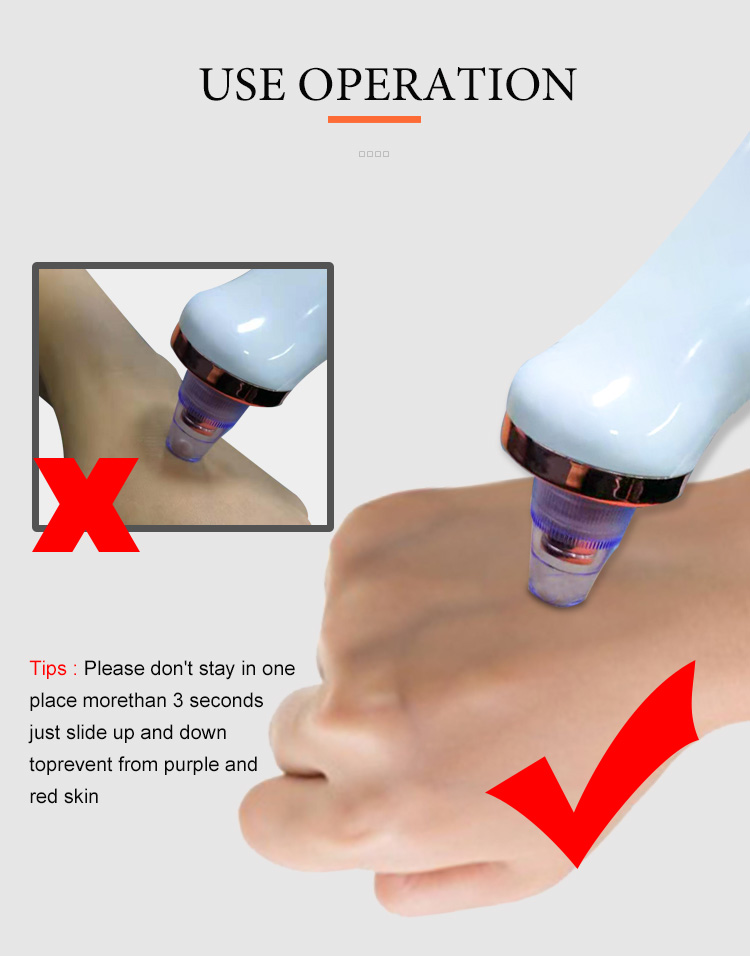 USE OPERATION

□□□□

Tips : Please don't stay in one place morethan 3 seconds just slide up and down toprevent from purple and red skin