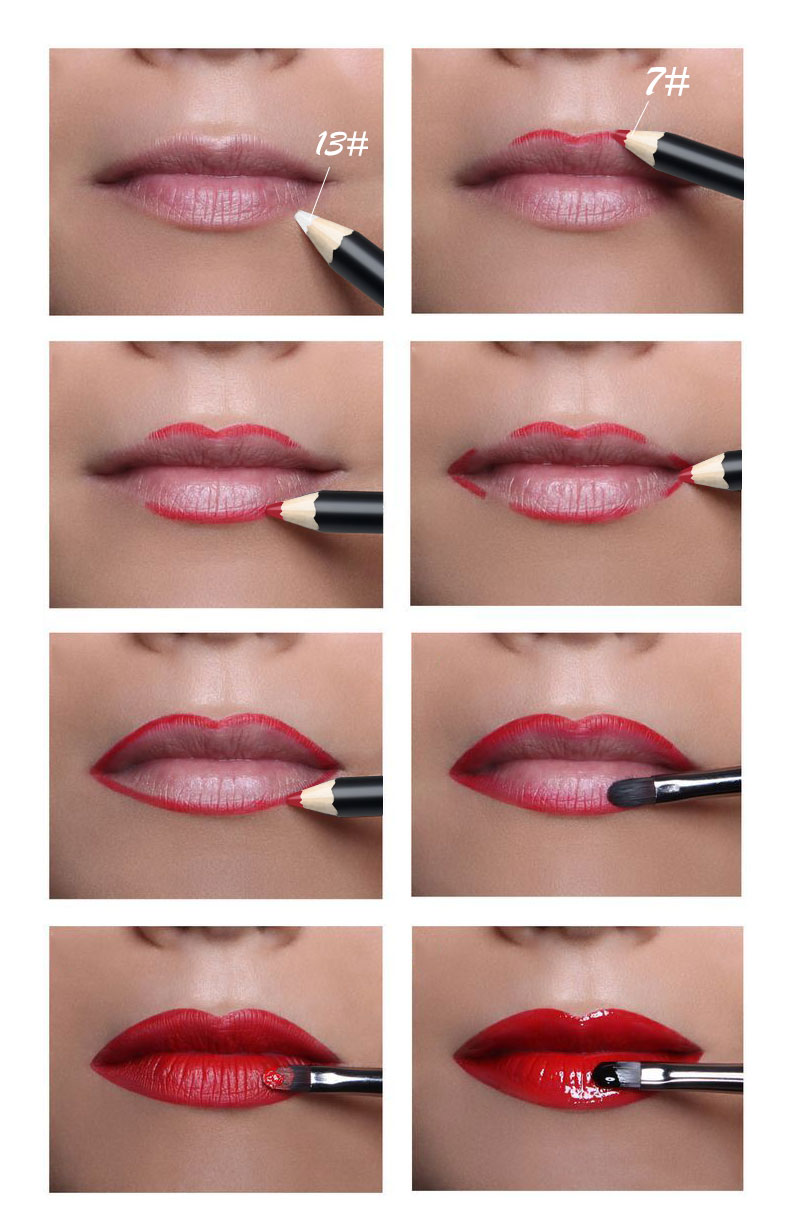 13#

7#