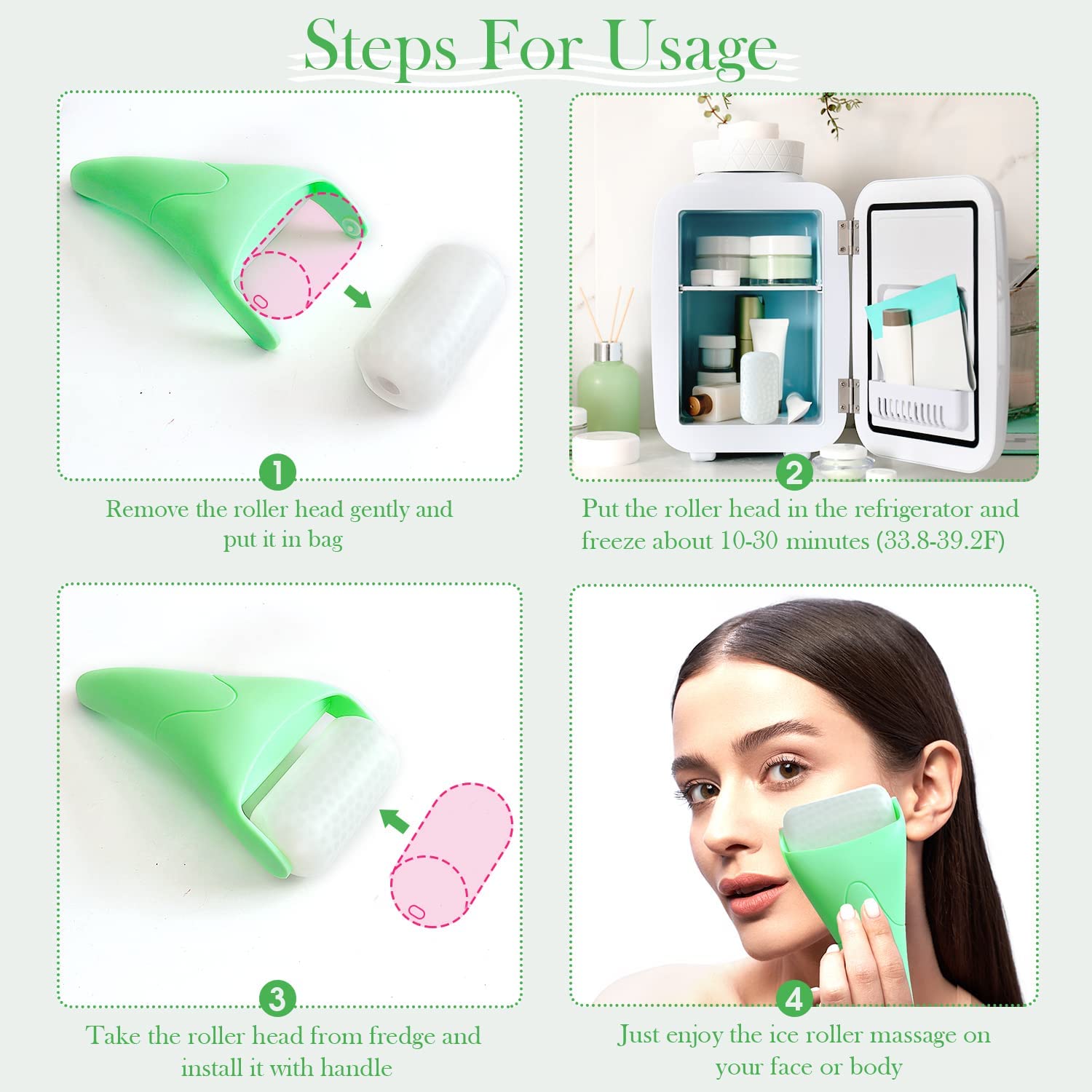 Steps For Usage

1
Remove the roller head gently and put it in bag

2
Put the roller head in the refrigerator and freeze about 10-30 minutes (33.8-39.2F)

3
Take the roller head from fredge and install it with handle

4
Just enjoy the ice roller massage on your face or body