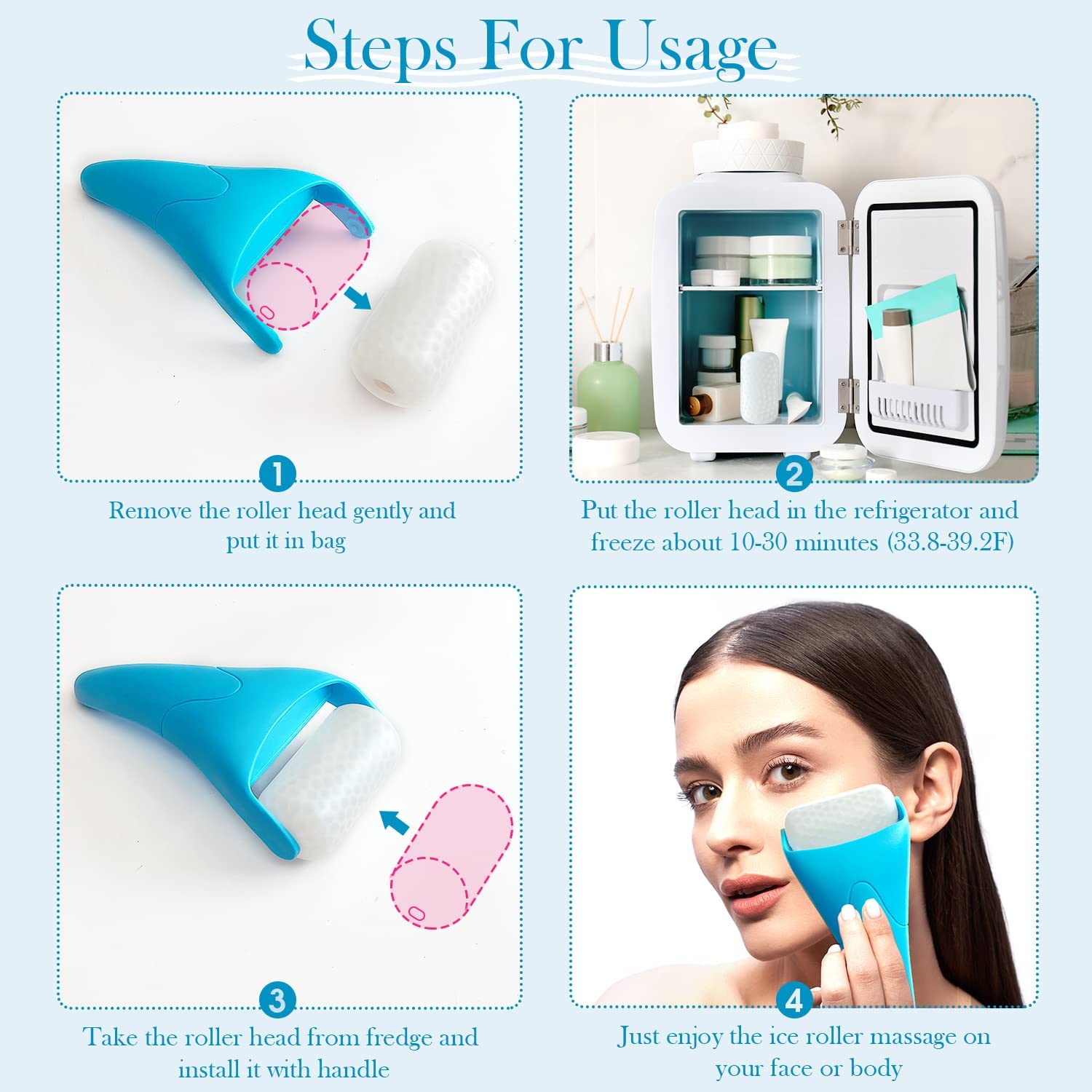 Steps For Usage

1
Remove the roller head gently and put it in bag

2
Put the roller head in the refrigerator and freeze about 10-30 minutes (33.8-39.2F)

3
Take the roller head from fredge and install it with handle

4
Just enjoy the ice roller massage on your face or body