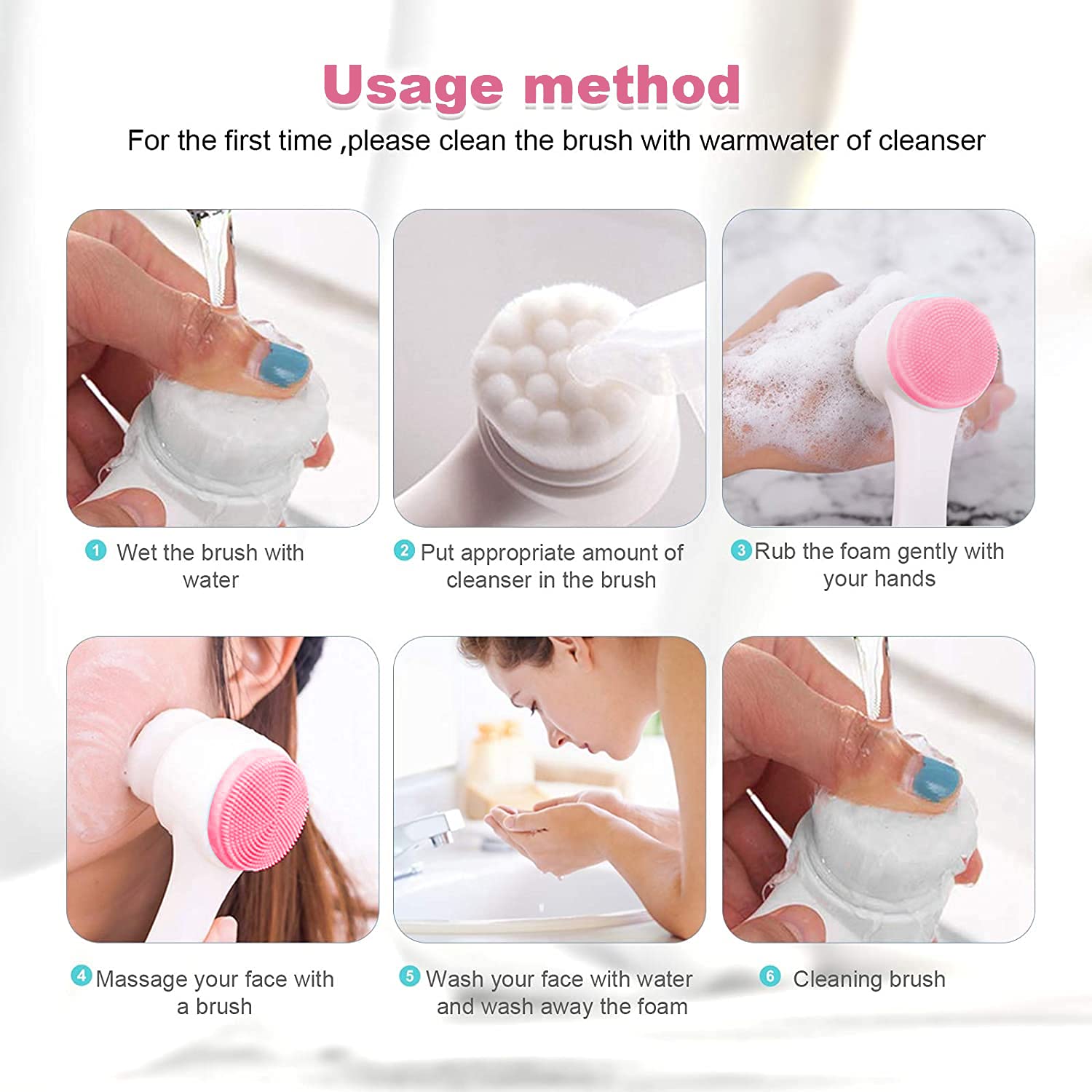 Usage method

For the first time ,please clean the brush with warmwater of cleanser

1 Wet the brush with water

2 Put appropriate amount of cleanser in the brush

3 Rub the foam gently with your hands

4 Massage your face with a brush

5 Wash your face with water and wash away the foam

6 Cleaning brush