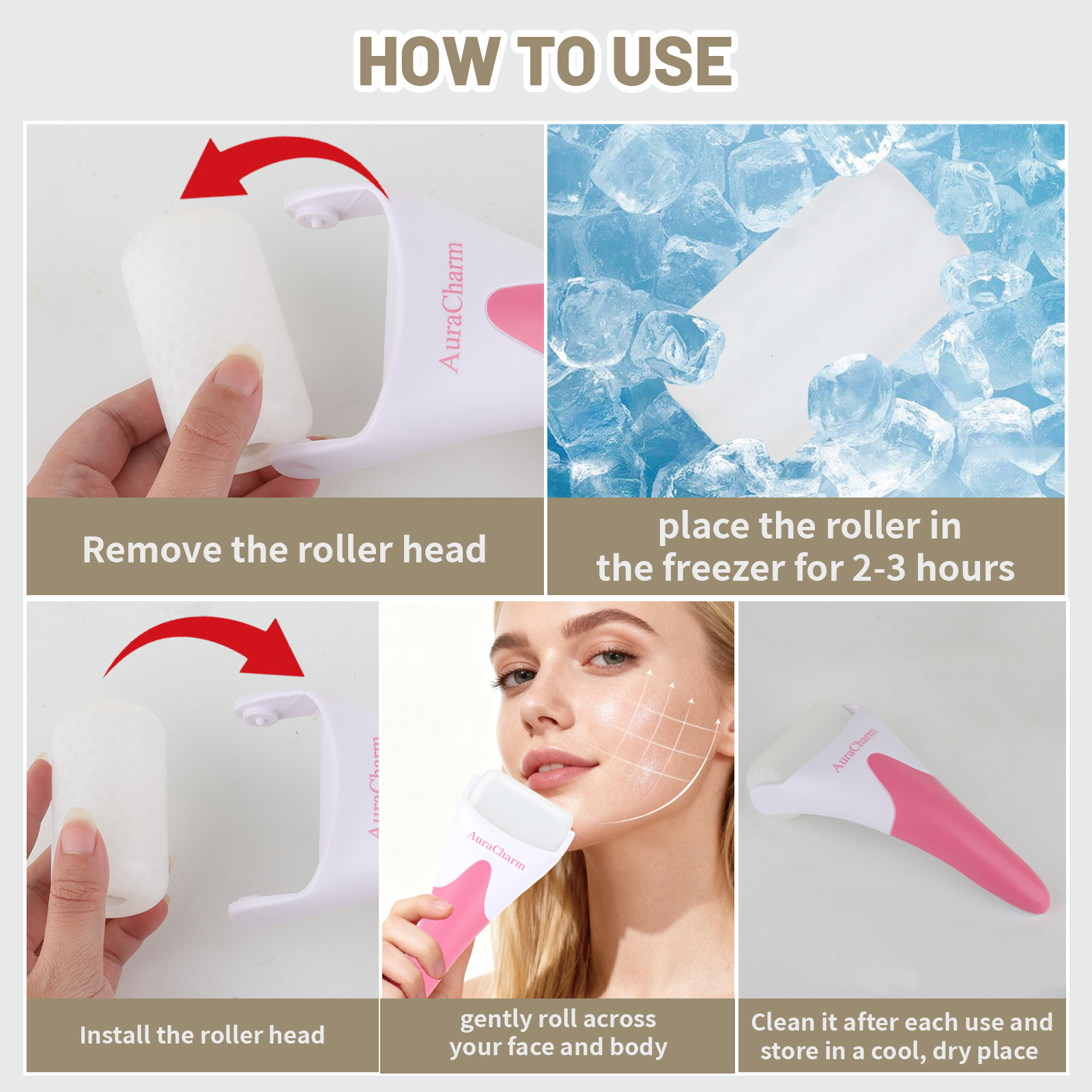 HOW TO USE

AuraCharm

Remove the roller head

place the roller in the freezer for 2-3 hours

AuraCharm

Install the roller head

AuraCharm

gently roll across your face and body

AuraCharm

Clean it after each use and store in a cool, dry place