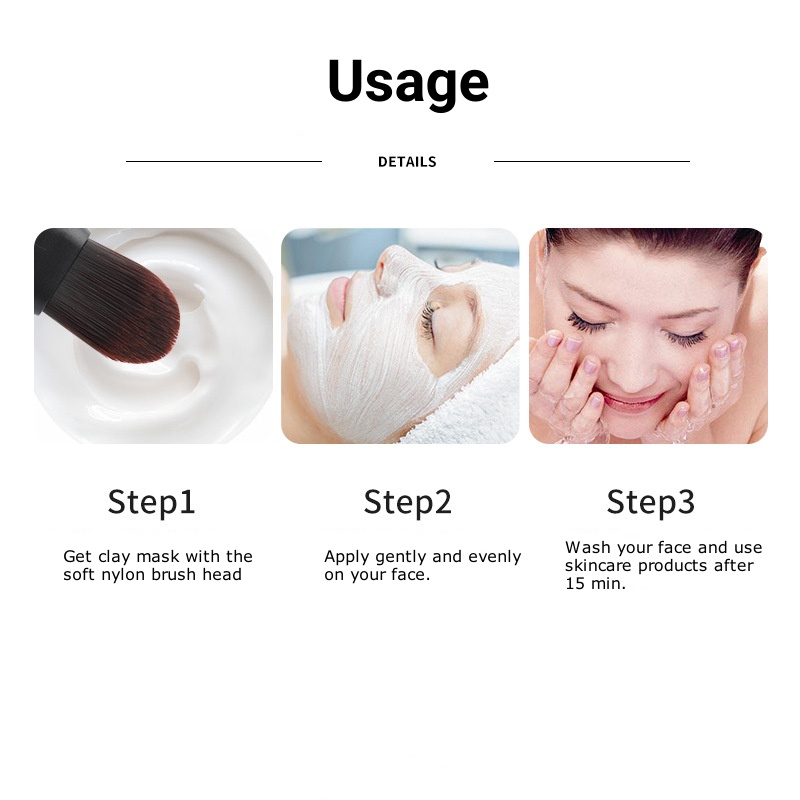 Usage

DETAILS

Step1

Get clay mask with the soft nylon brush head

Step2

Apply gently and evenly on your face.

Step3

Wash your face and use skincare products after 15 min.