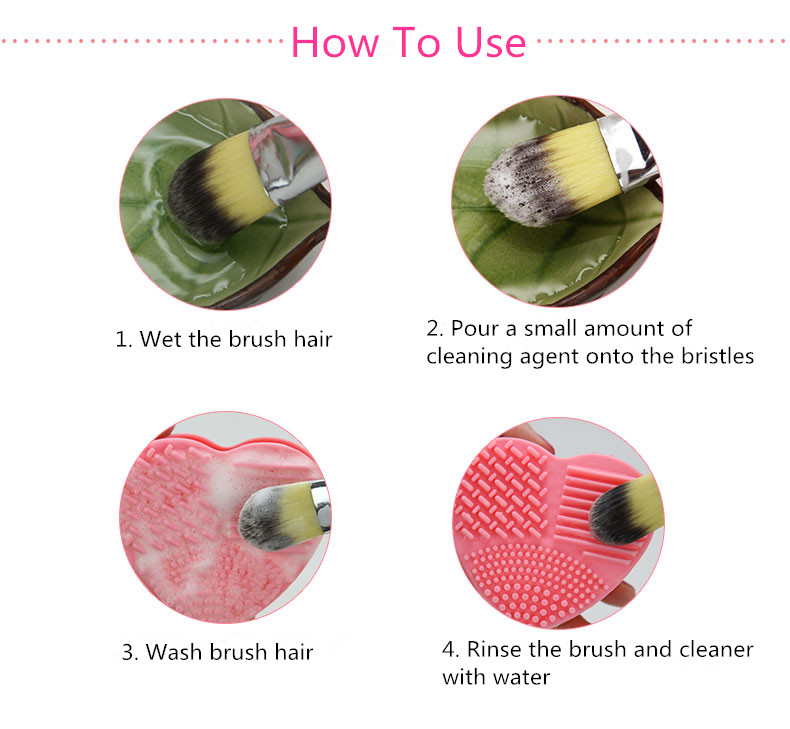 How To Use

1. Wet the brush hair

2. Pour a small amount of cleaning agent onto the bristles

3. Wash brush hair

4. Rinse the brush and cleaner with water